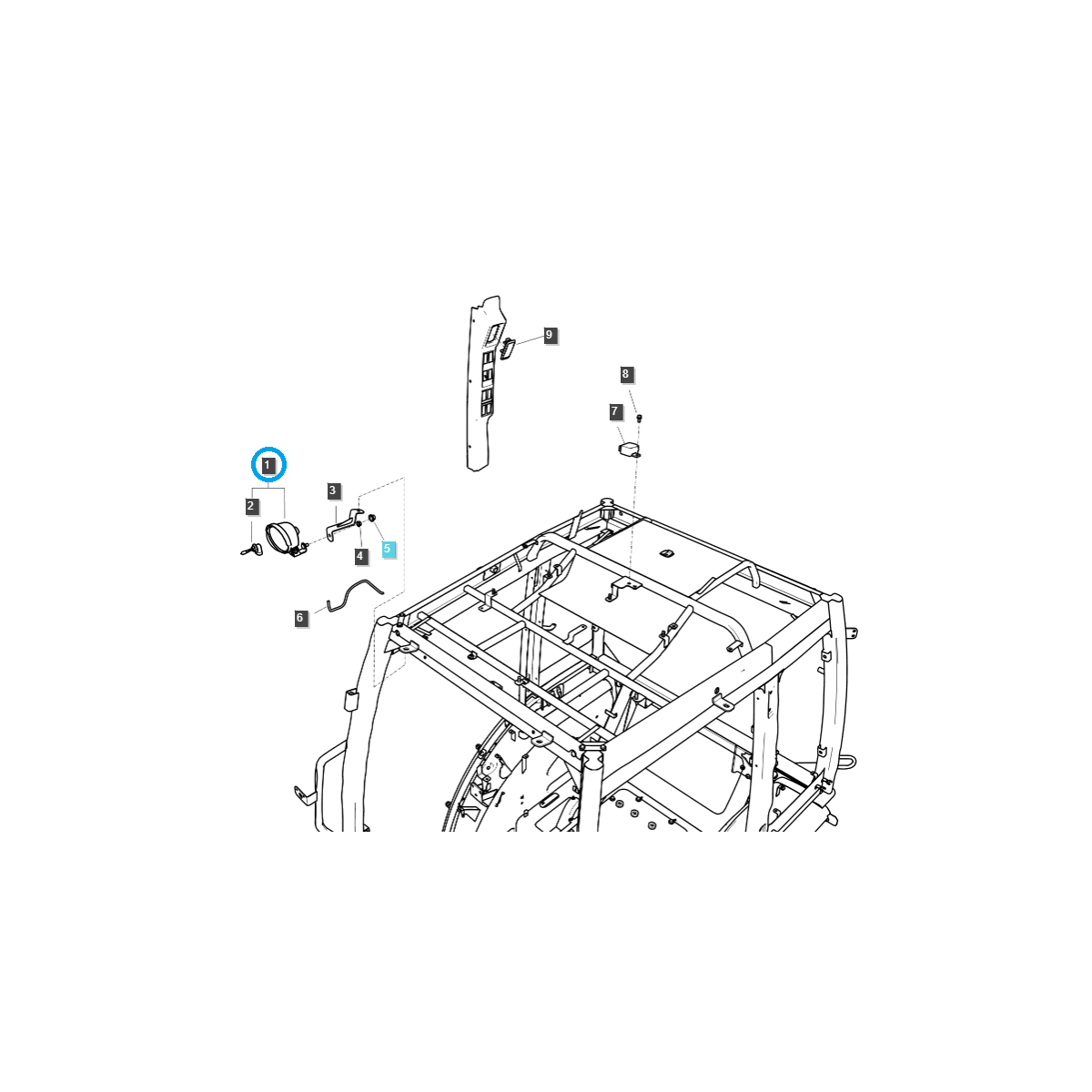 9
8
7
1
2
3
4
5
6