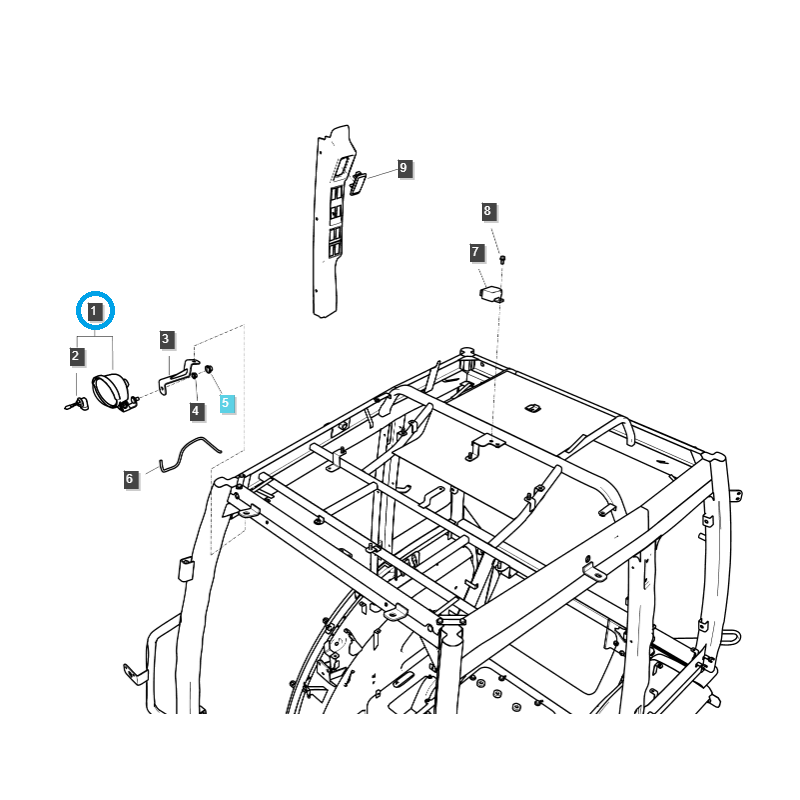 9
8
7
1
2
3
4
5
6