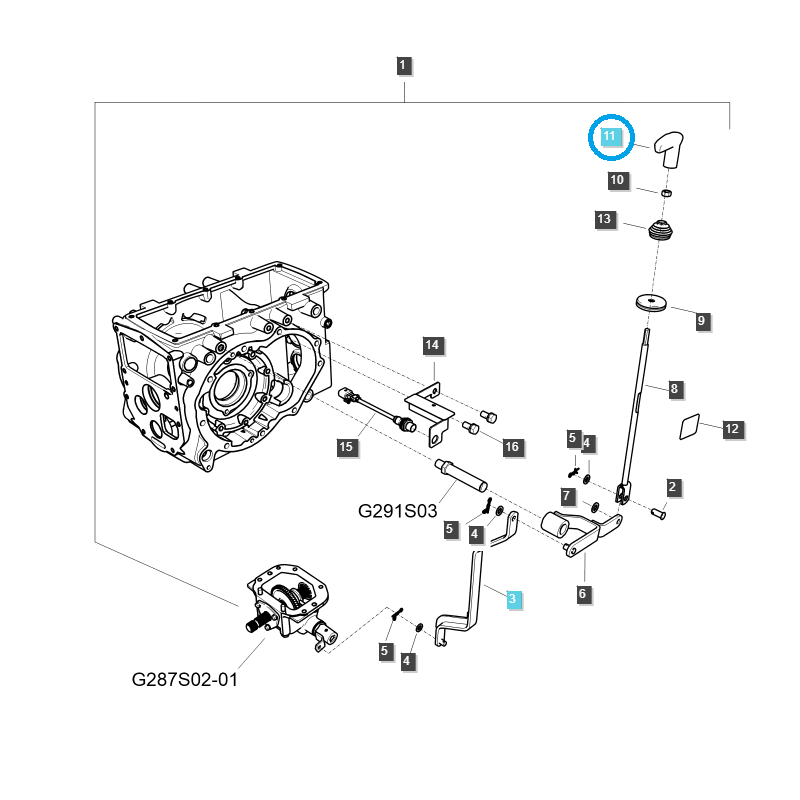 1
11
10
13
9
14
8
12
15
16
5
4
7
2
G291S03
5
4
6
3
5
4
G287S02-01