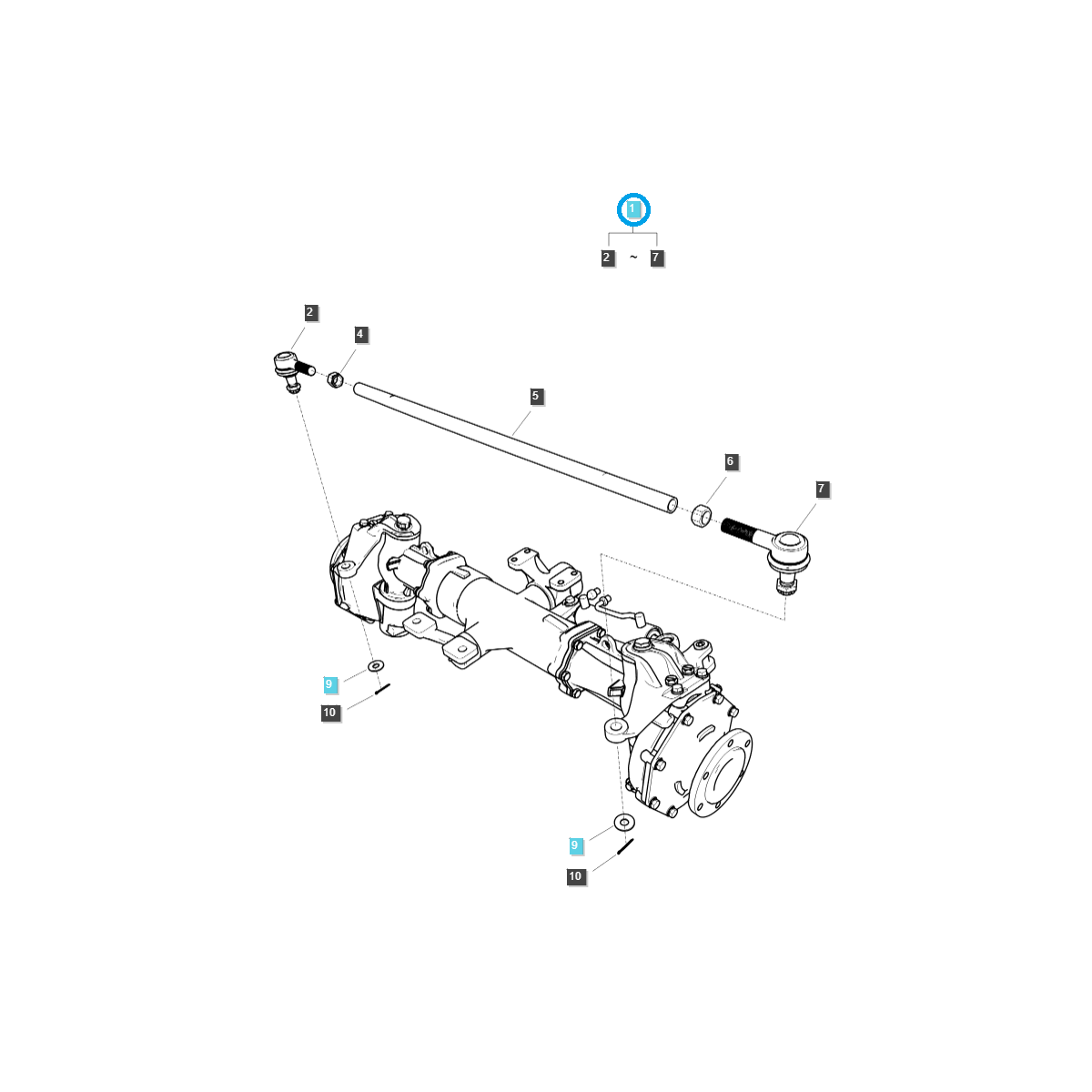 1
2 ~ 7
2
4
5
6
7
9
10
9
10