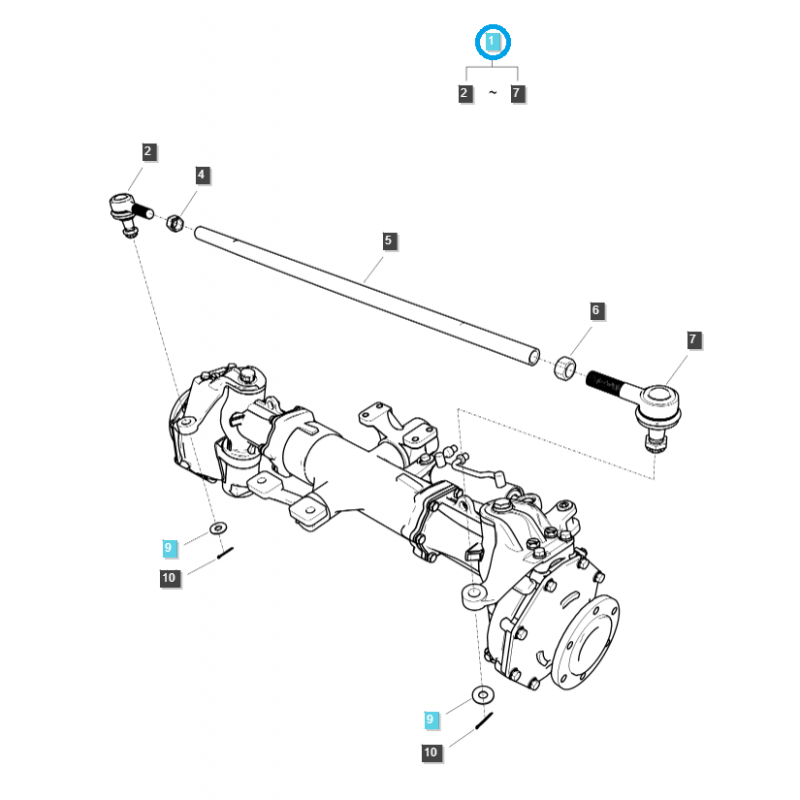 1
2 ~ 7
2
4
5
6
7
9
10
9
10