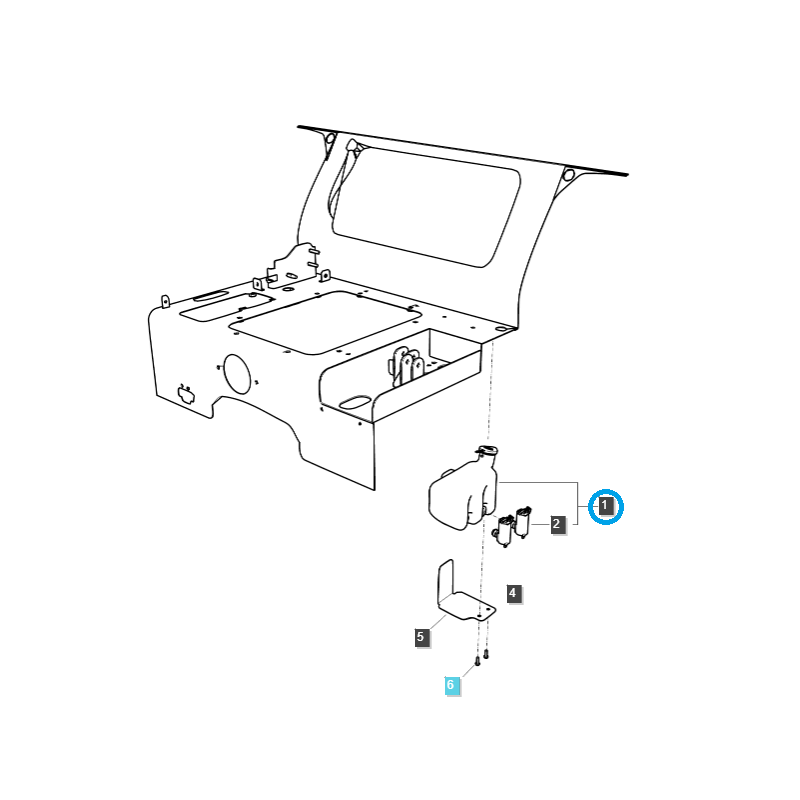 1
2
4
5
6