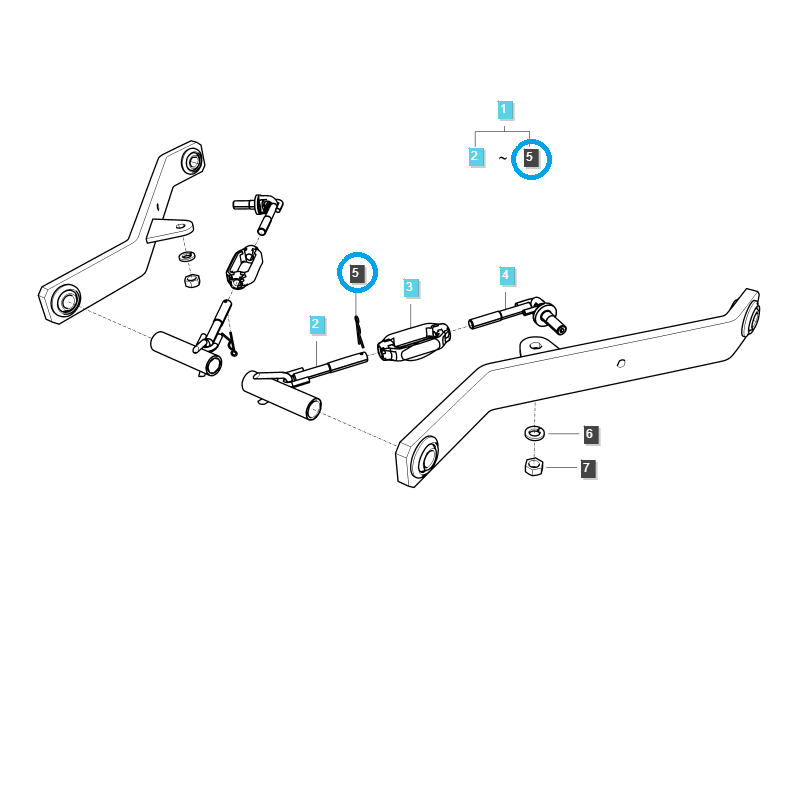 1
2 ~ 5
5
3
4
2
6
7