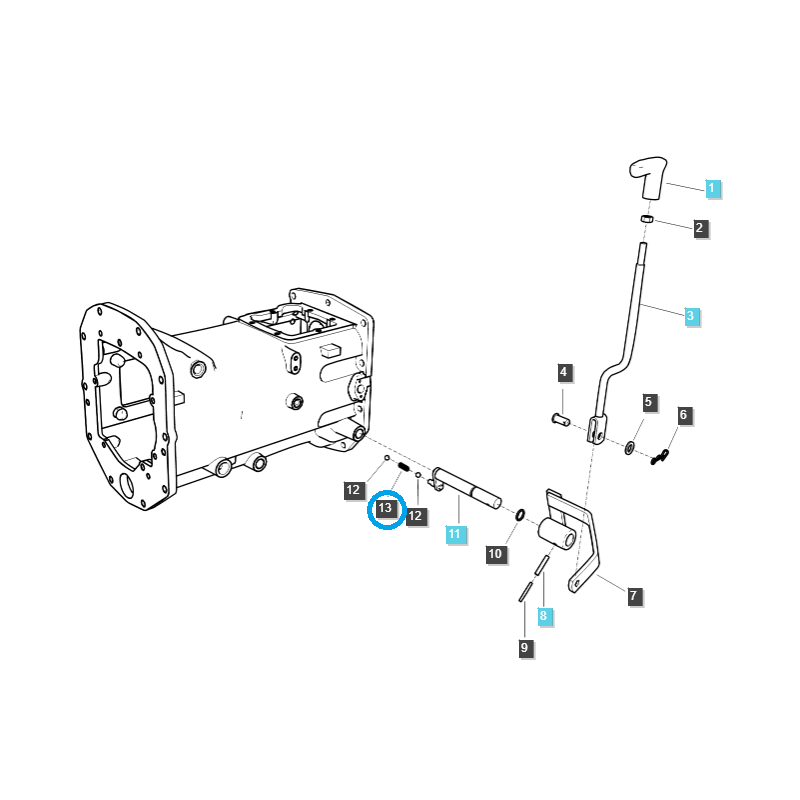 1
2
3
4
5
6
12
13
12
11
10
7
8
9