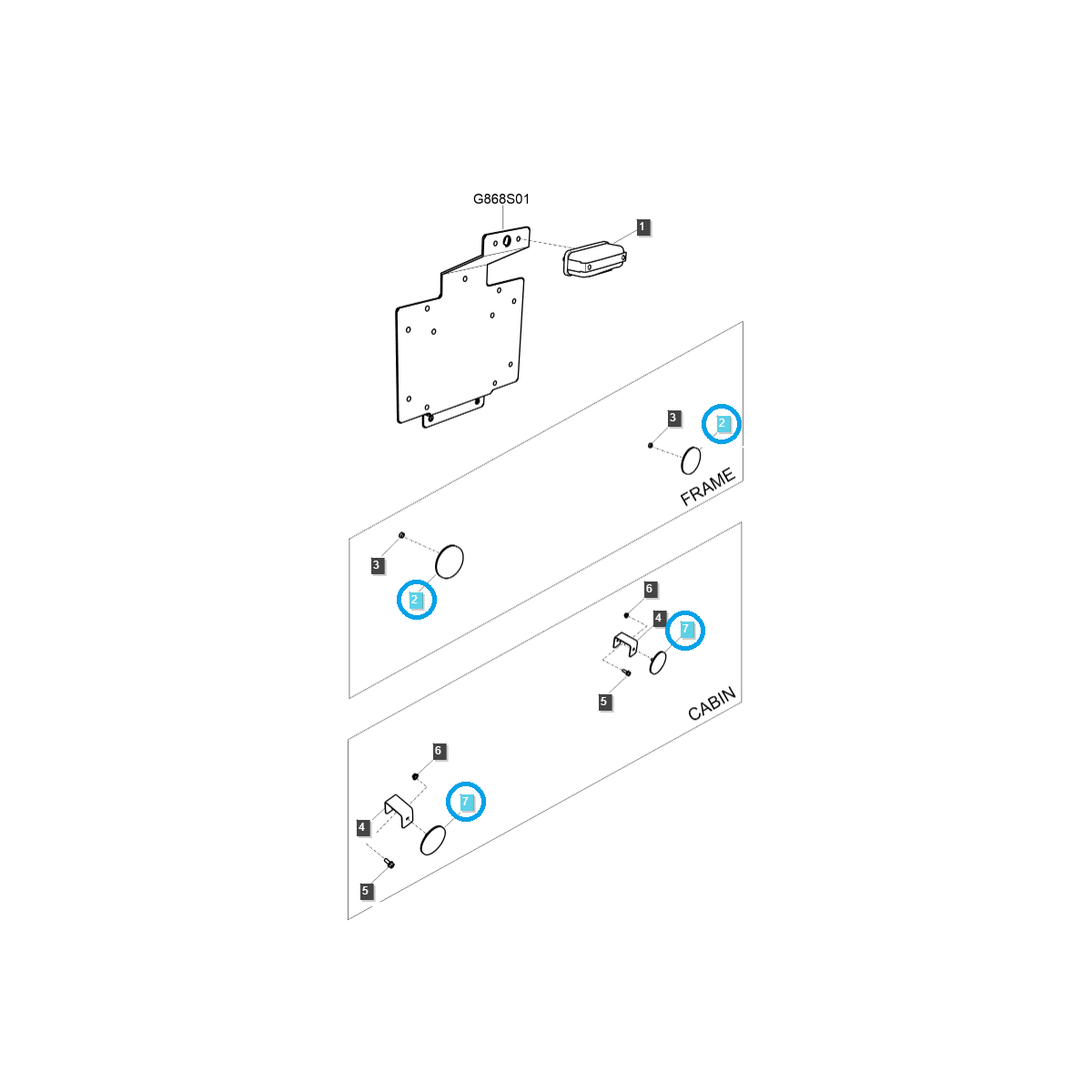 G868S01

1

3

2

FRAME

3

2

6

4

7

5

CABIN

6

7

4

5