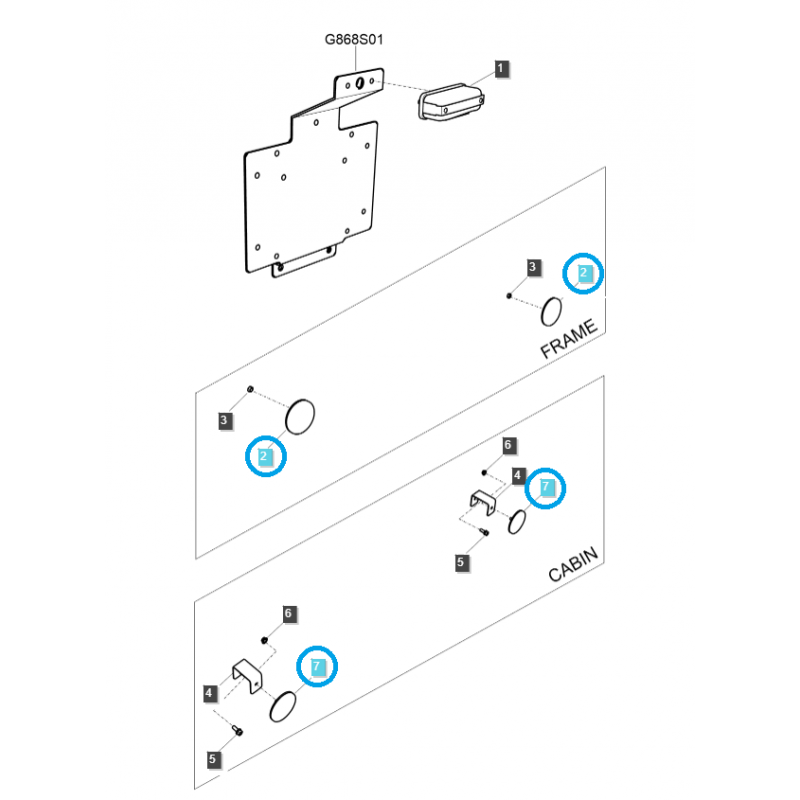 G868S01

1

3

2

FRAME

3

2

6

4

7

5

CABIN

6

7

4

5