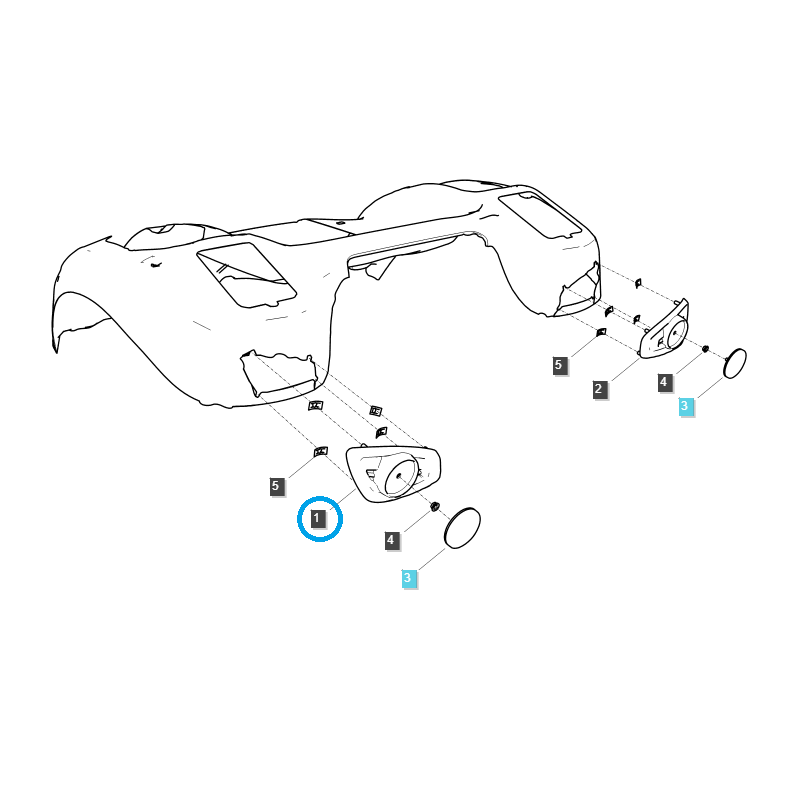 5
2
4
3
5
1
4
3