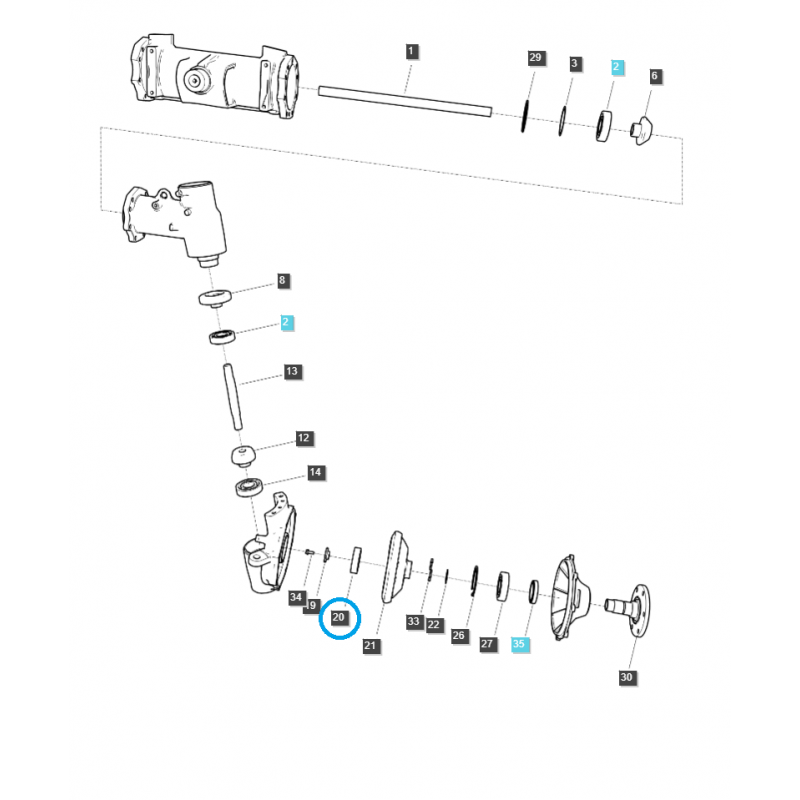 1
29
3
2
6
8
2
13
12
14
34
19
20
21
33
22
26
27
35
30