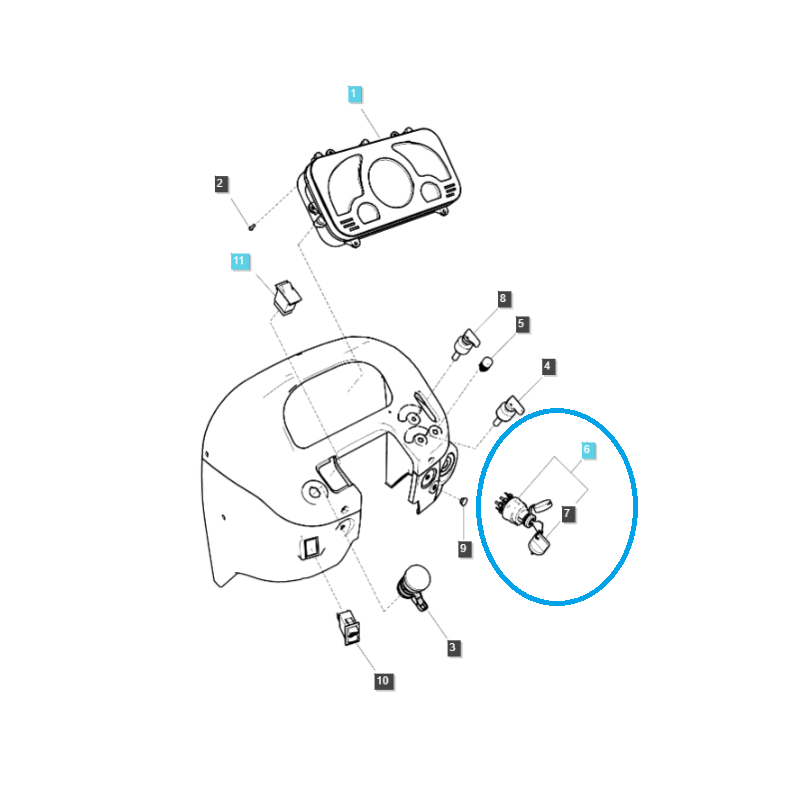 1
2
11
8
5
4
6
7
9
3
10