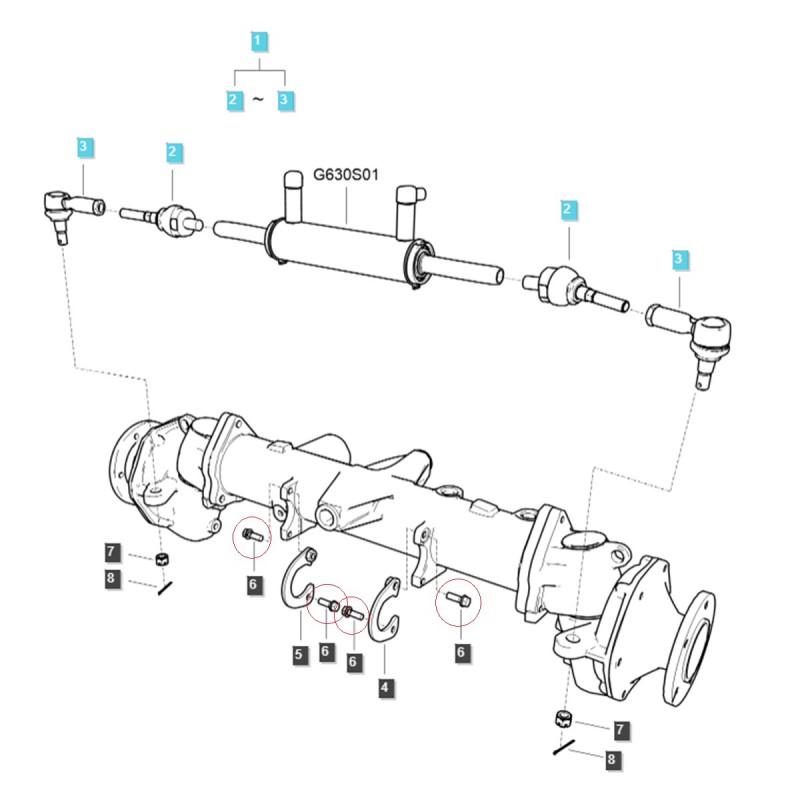 1
2 ~ 3
3
2
G630S01
2
3
7
8
6
5
6
6
4
6
7
8