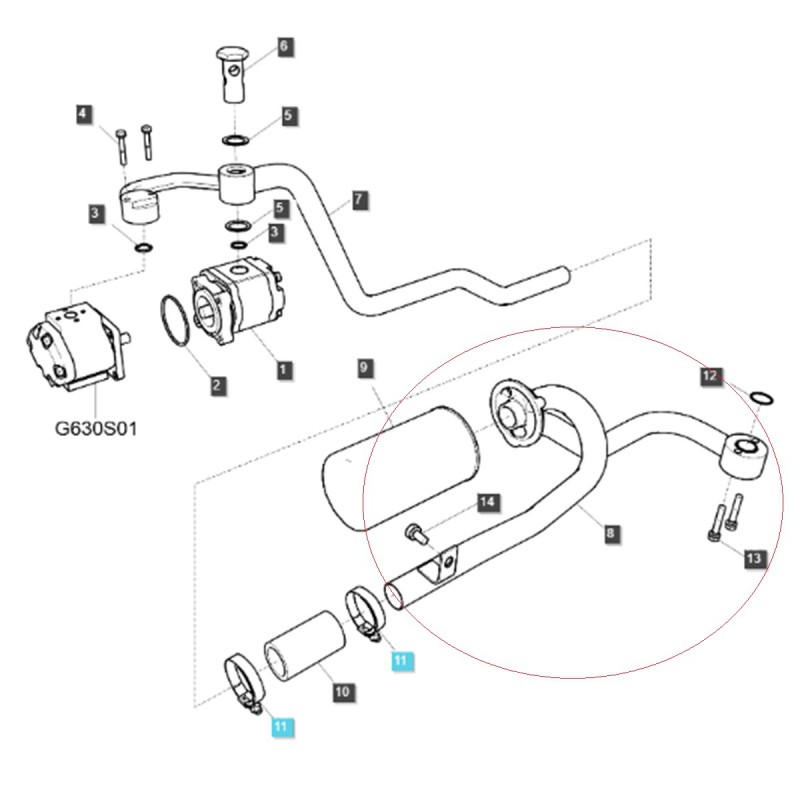 6
4
5
7
3
5
3
1
2
G630S01
9
12
14
8
13
11
10
11