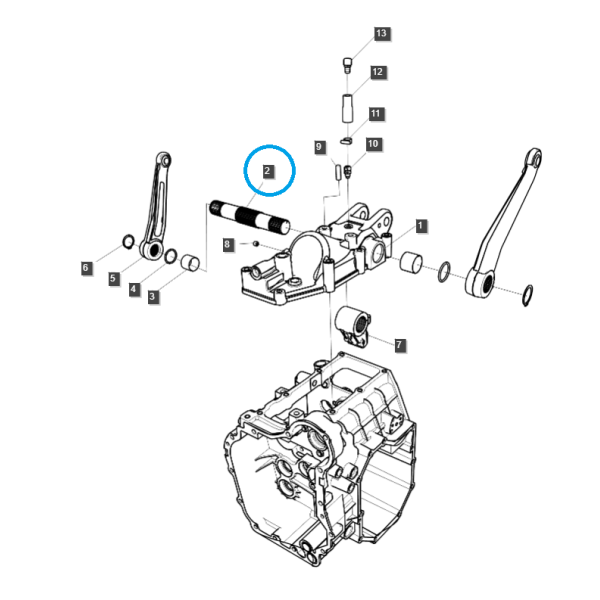 13
12
11
9
10
2
1
8
6
5
4
3
7