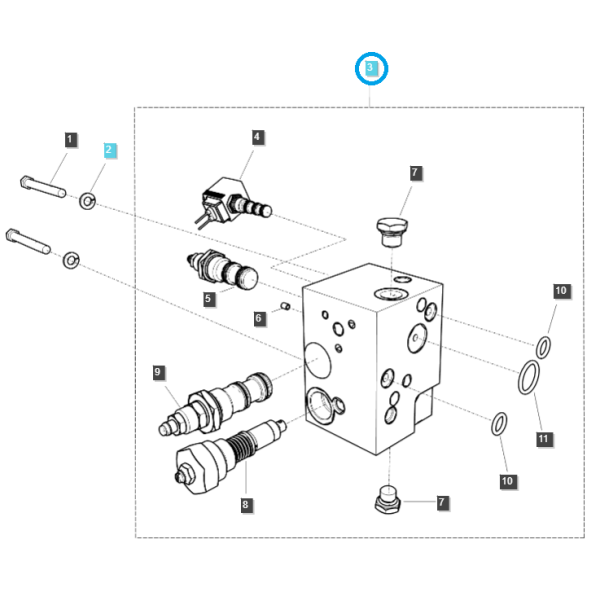 3
1
2
4
7
5
6
10
9
11
10
8
7