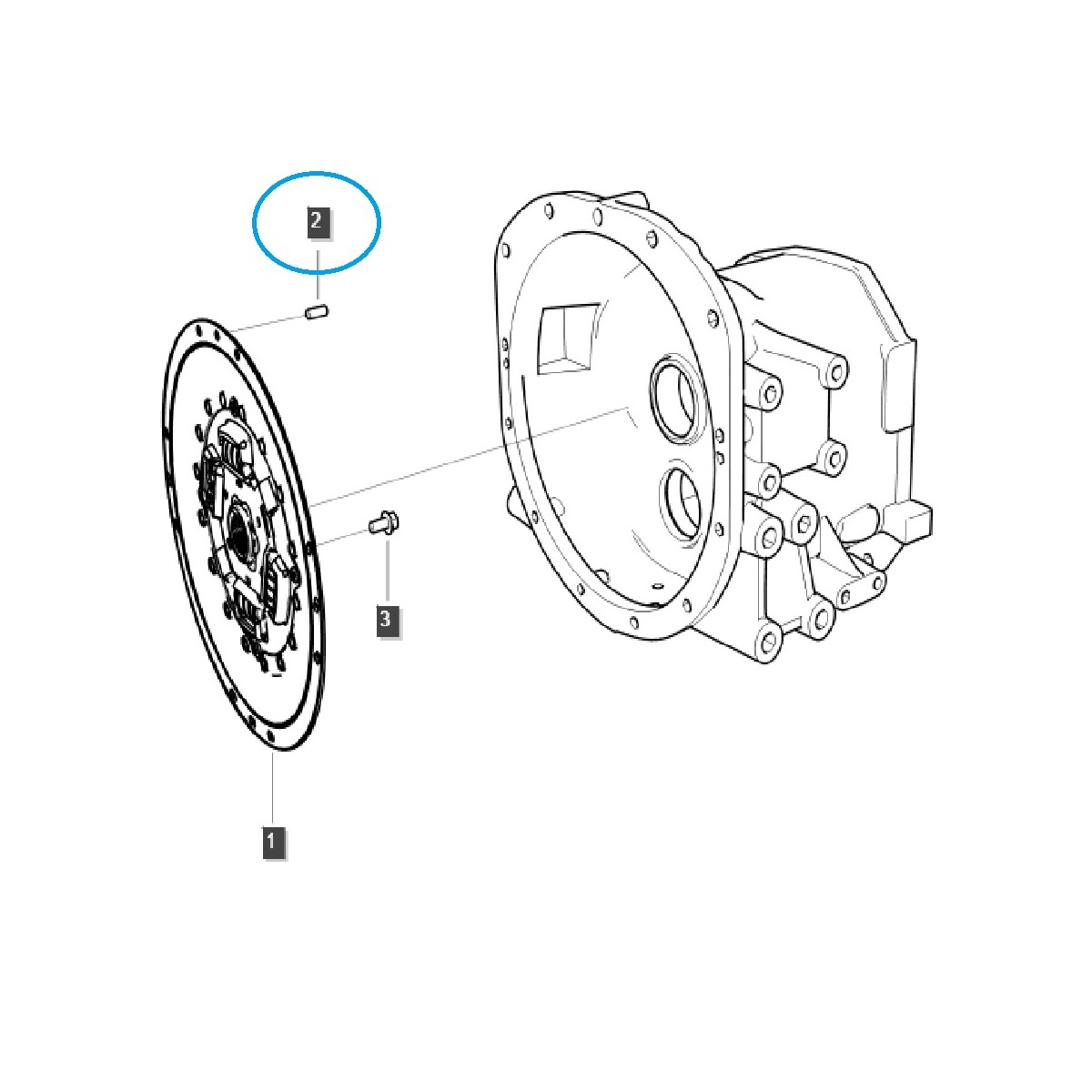 2

3

1