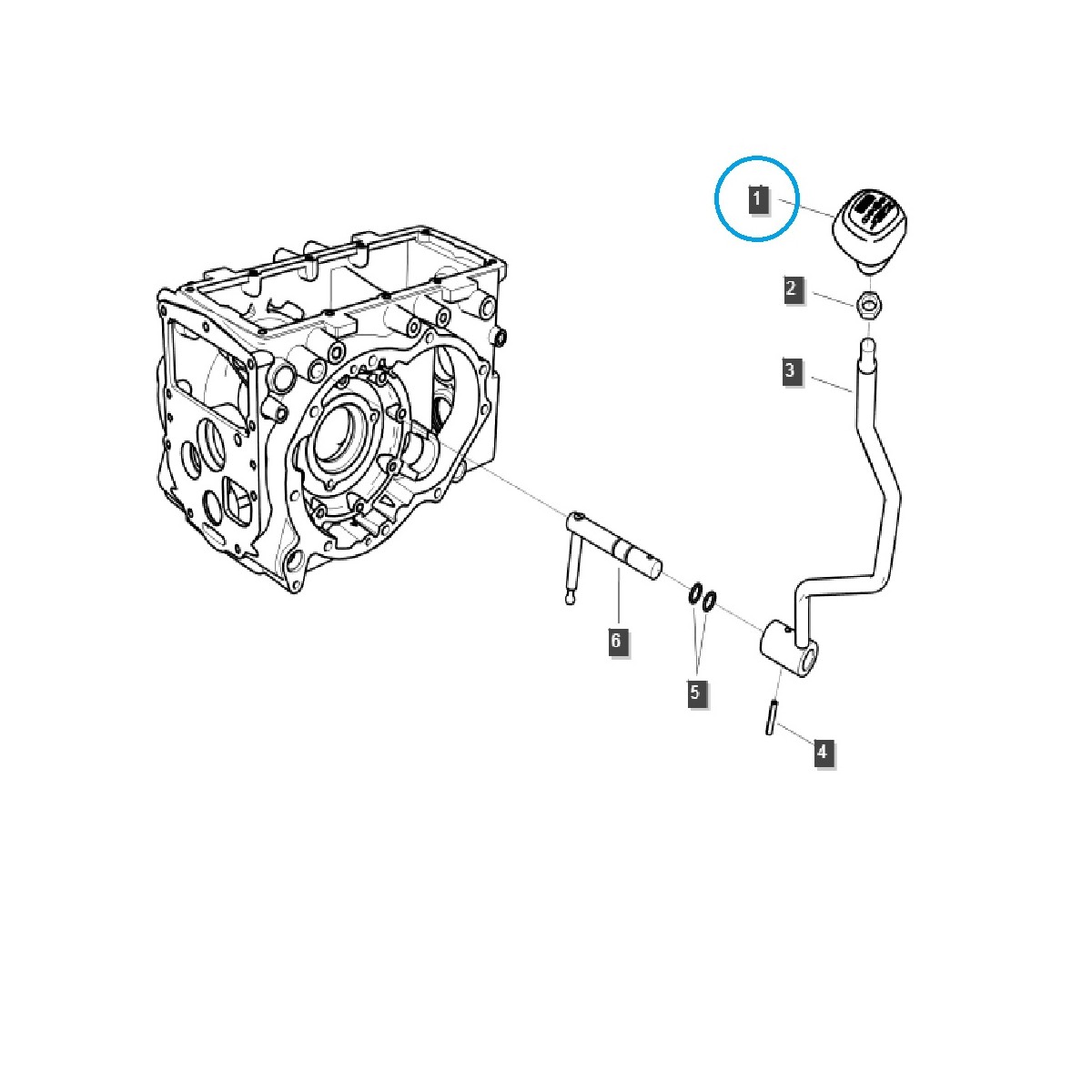 1
2
3
6
5
4