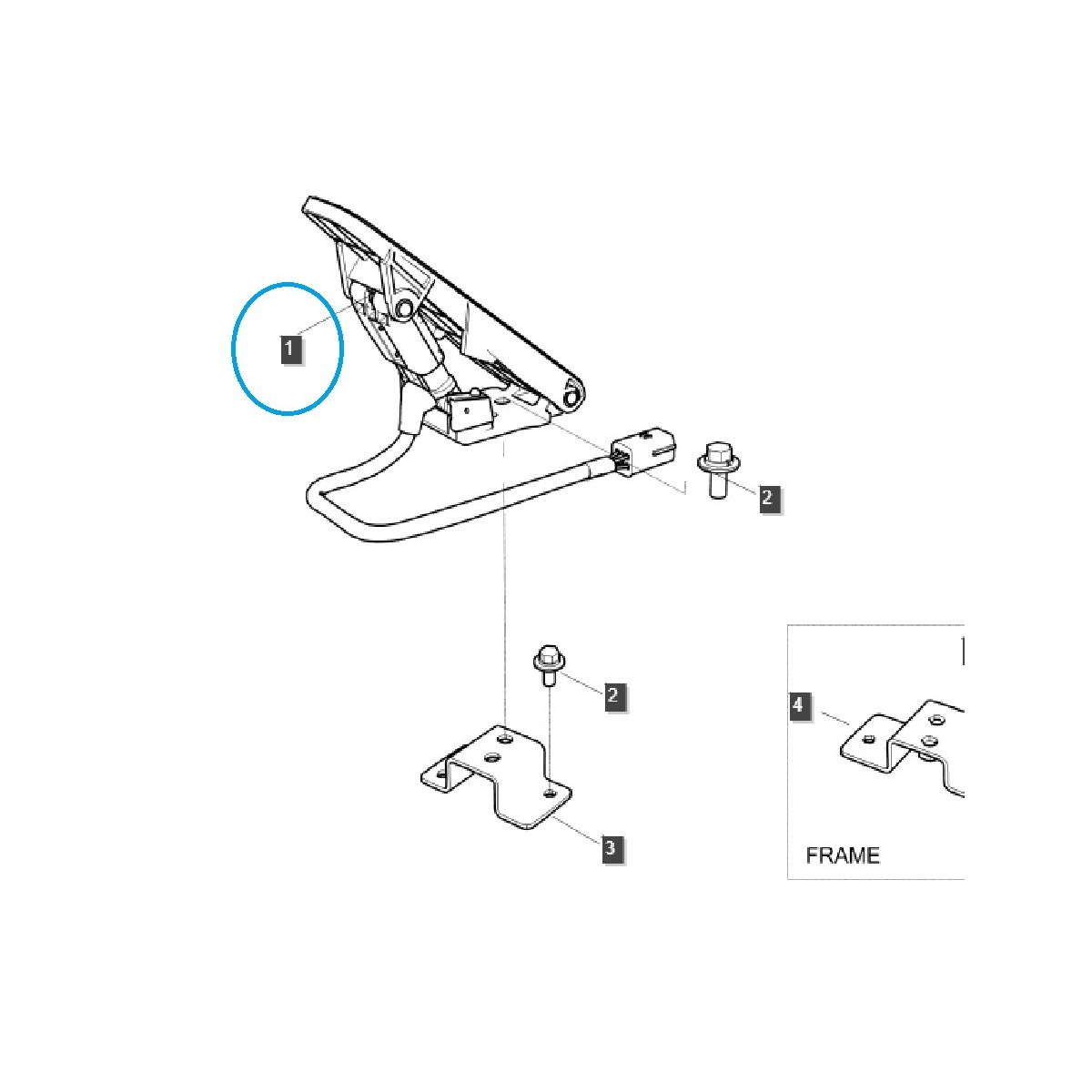 1

2

2

3

4

FRAME