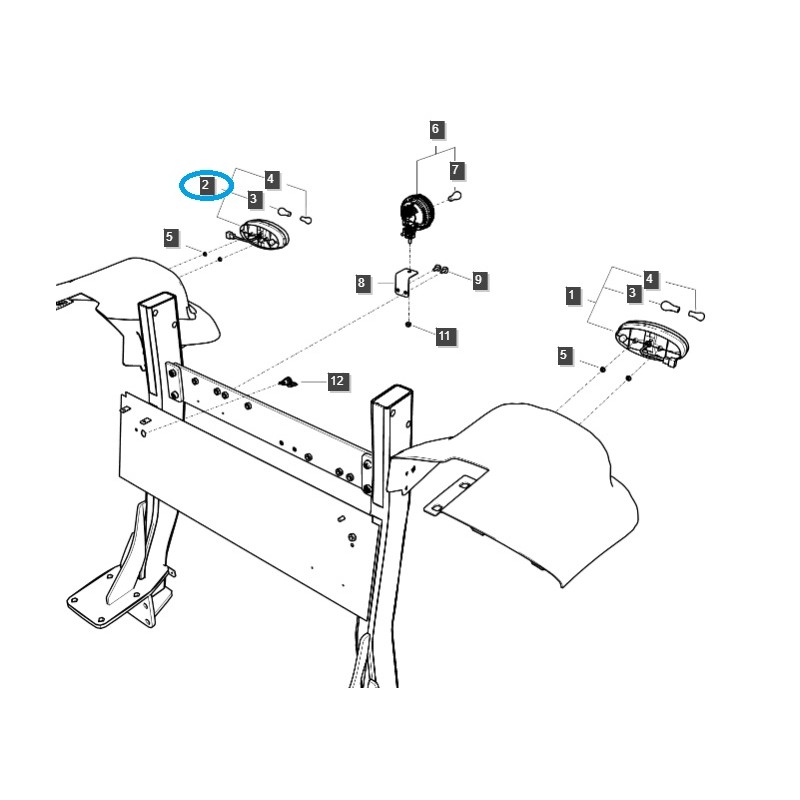 6
7
2
4
3
5
8
9
11
1
4
3
5
12