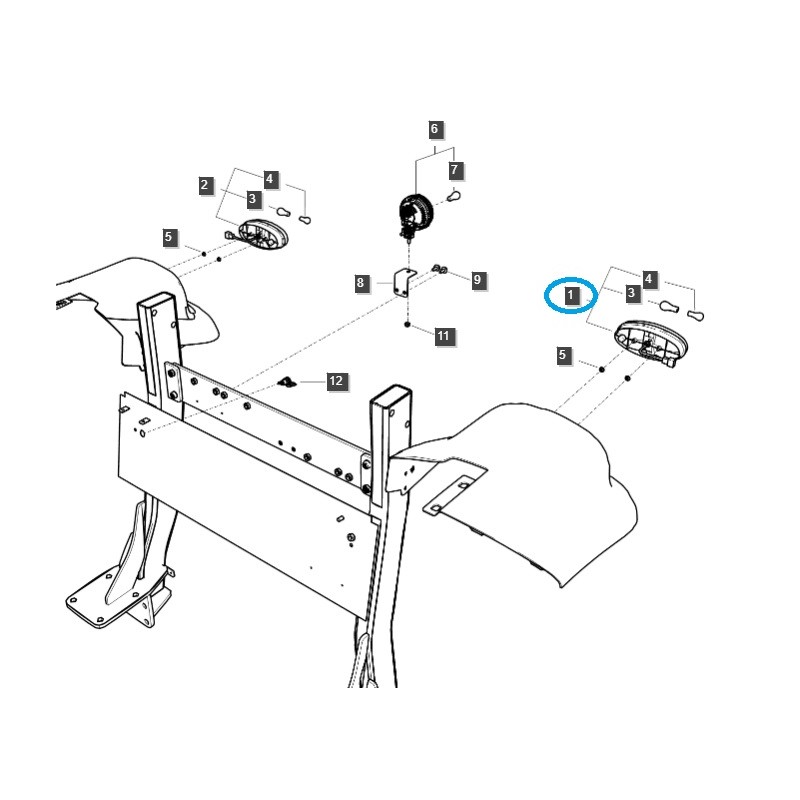 6
7
2
4
3
5
8
9
11
1
4
3
5
12