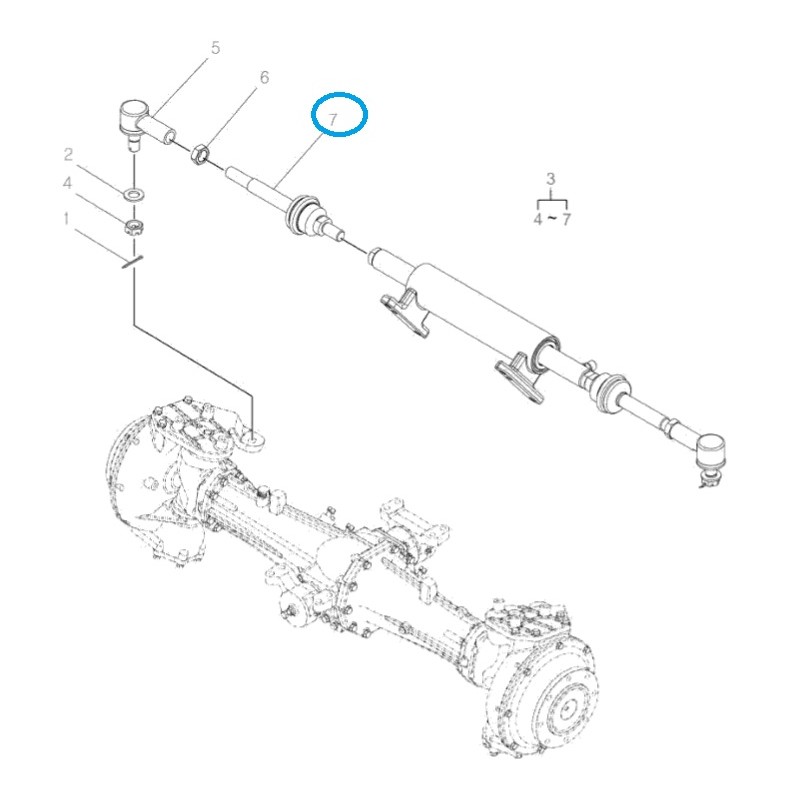 5
6
7
2
4
1
3
4 ~ 7