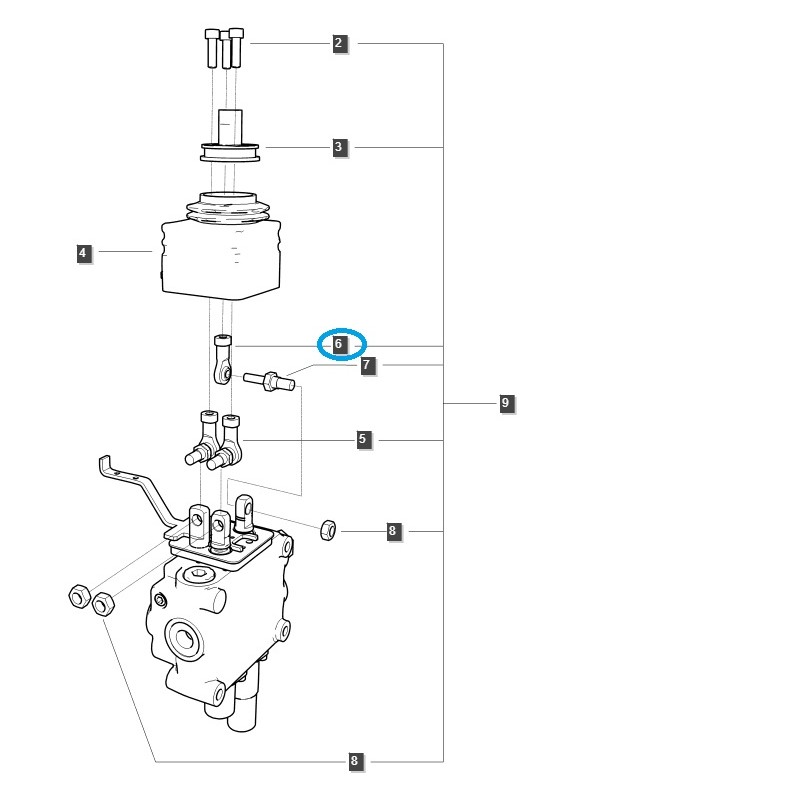 2
3
4
6
7
9
5
8
8