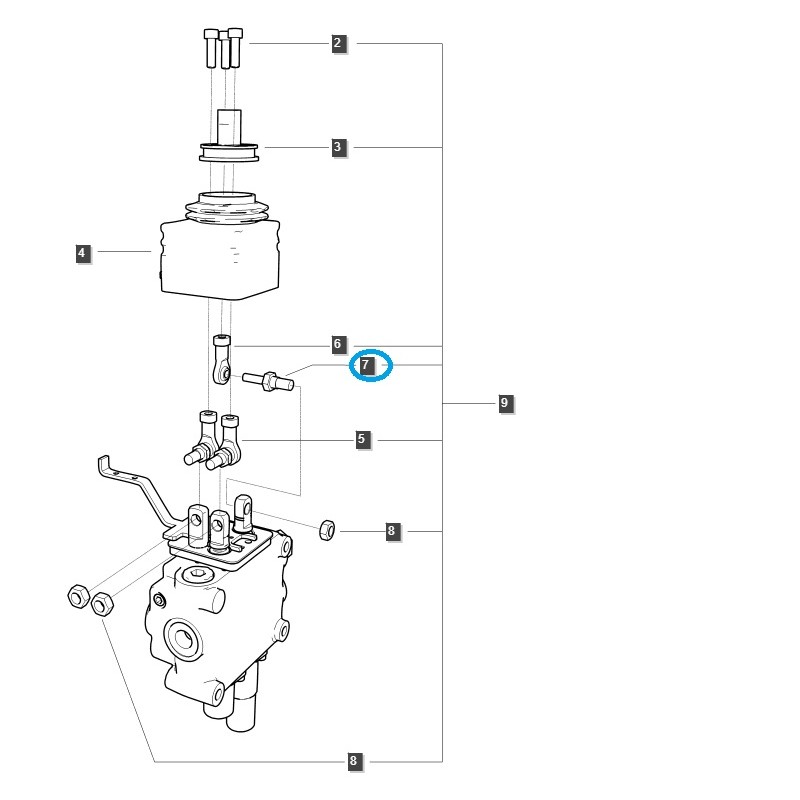 2
3
4
6
7
9
5
8
8