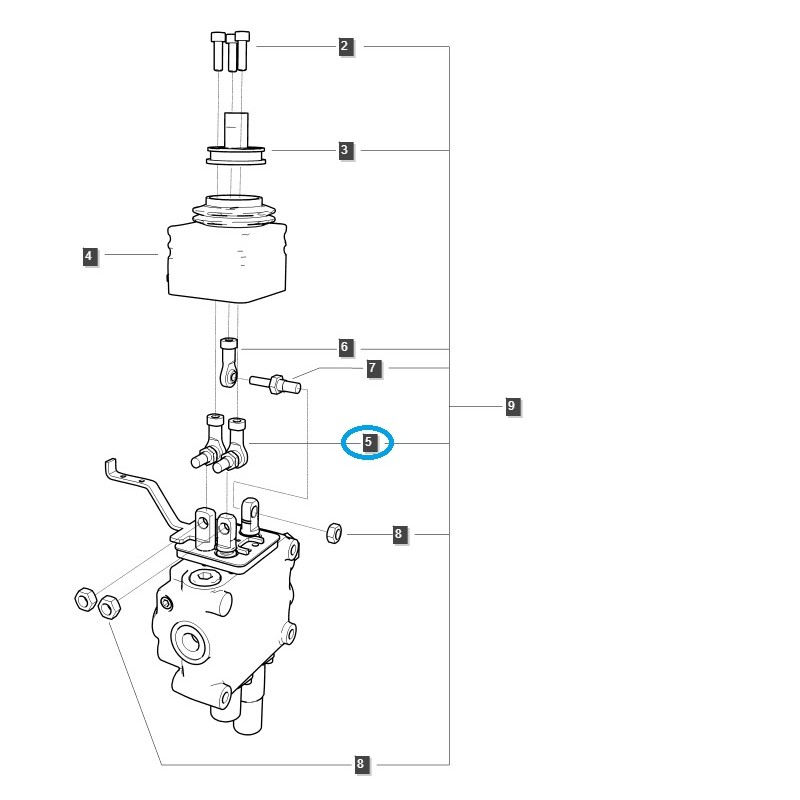 2
3
4
6
7
9
5
8
8