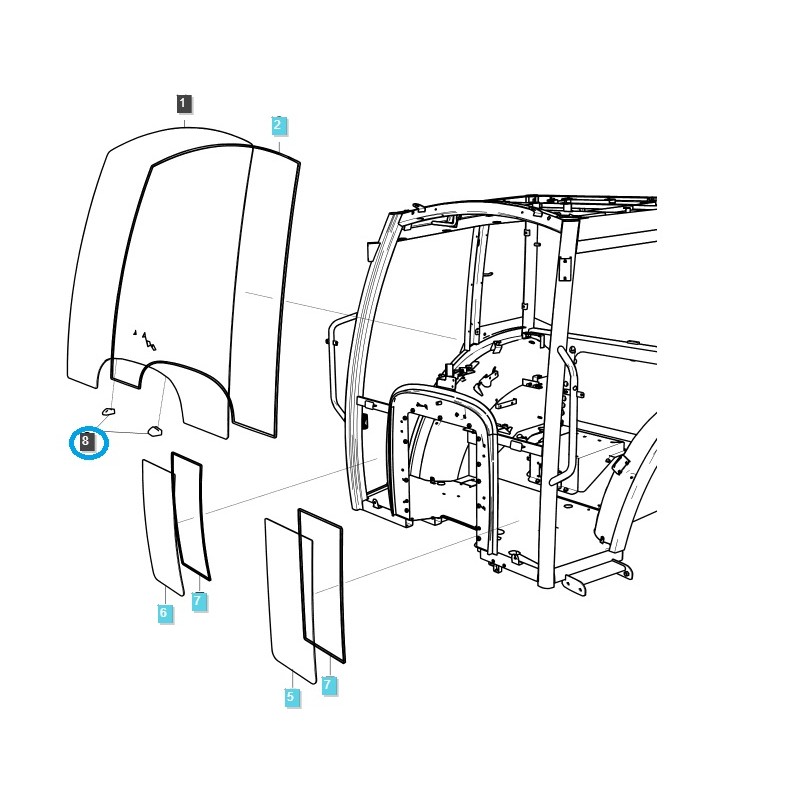 1
2
8
6
7
5
7