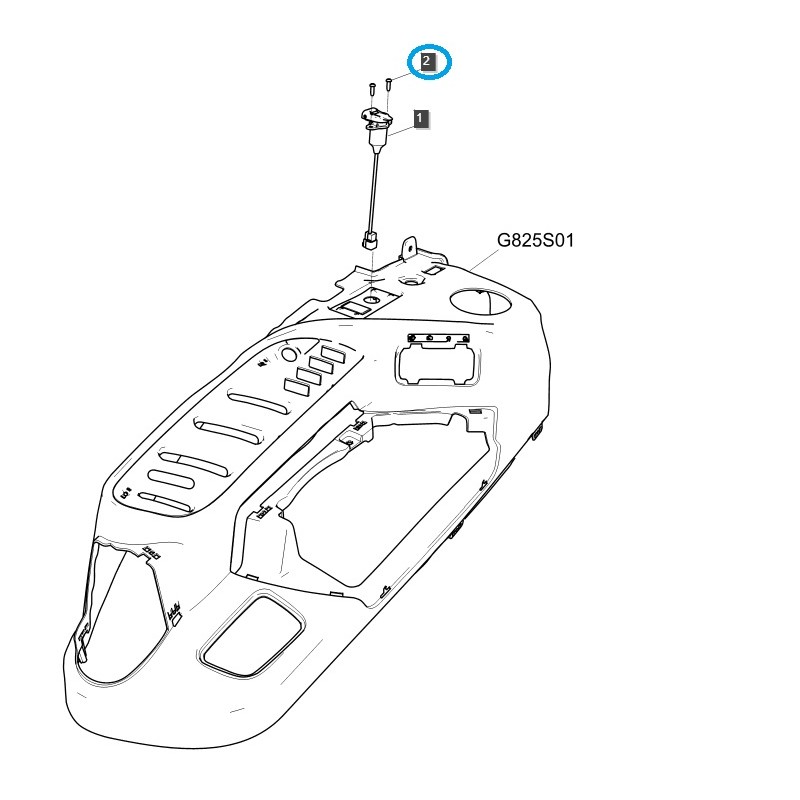 2
1
G825S01