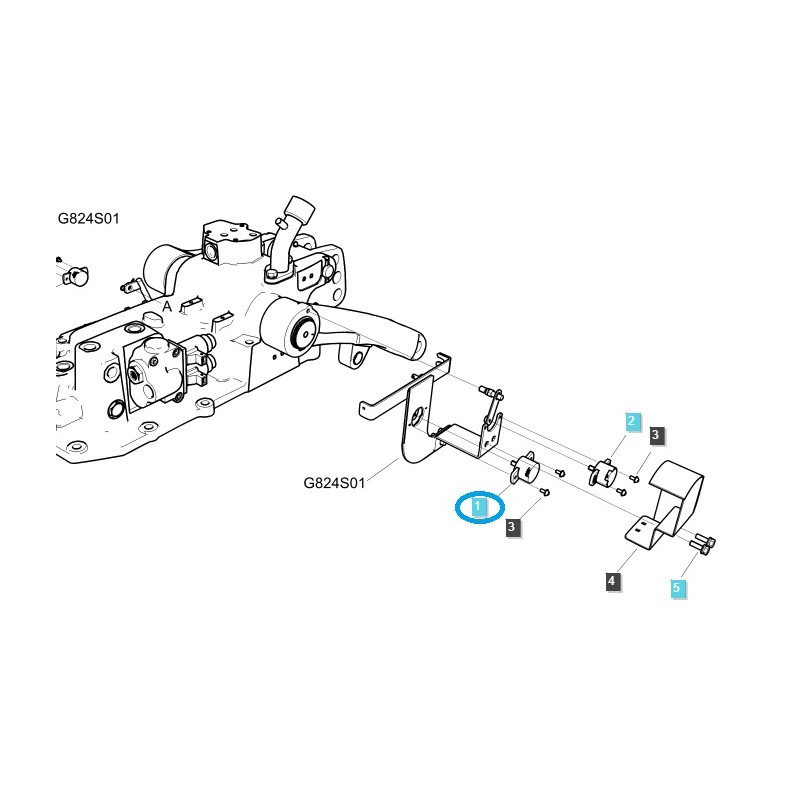 G824S01

A

G824S01

2

3

1

3

4

5