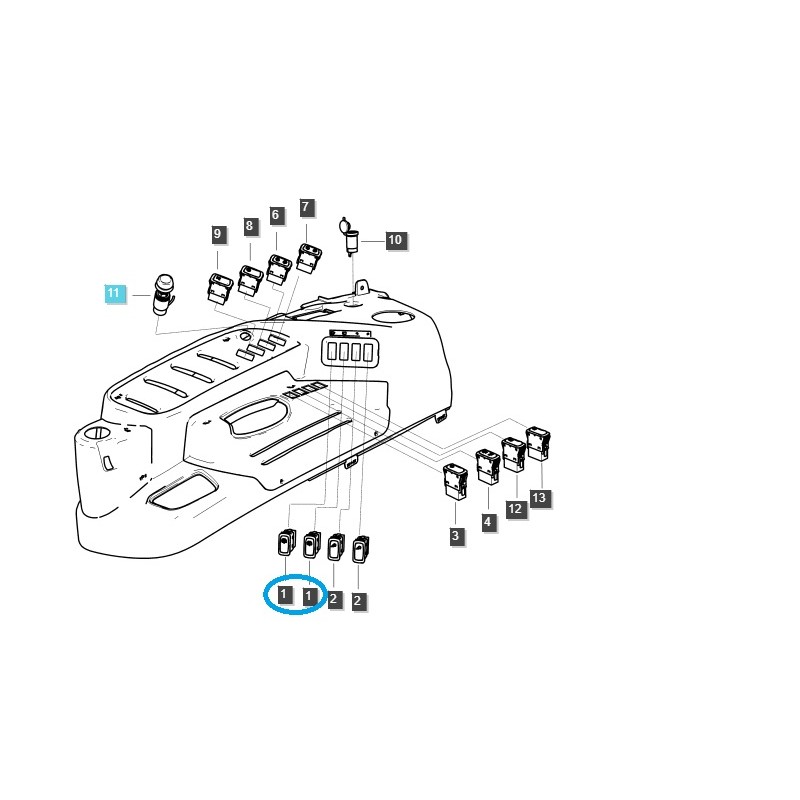 9
8
6
7
10
11
3
4
12
13
1
1
2
2