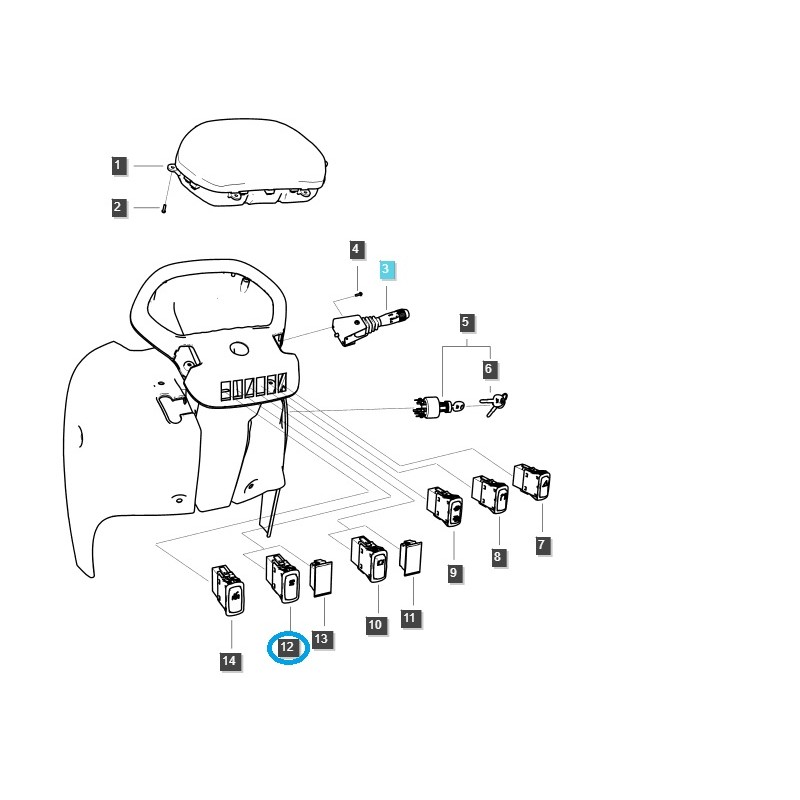 1
2
4
3
5
6
7
8
9
10
11
12
13
14