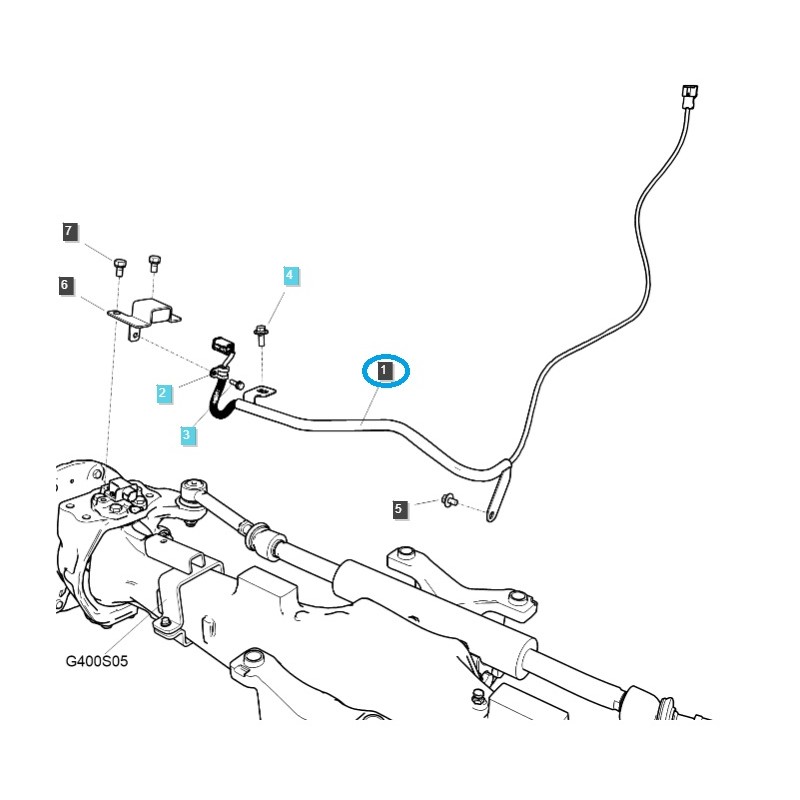 7
6
4
2
3
1
5
G400S05