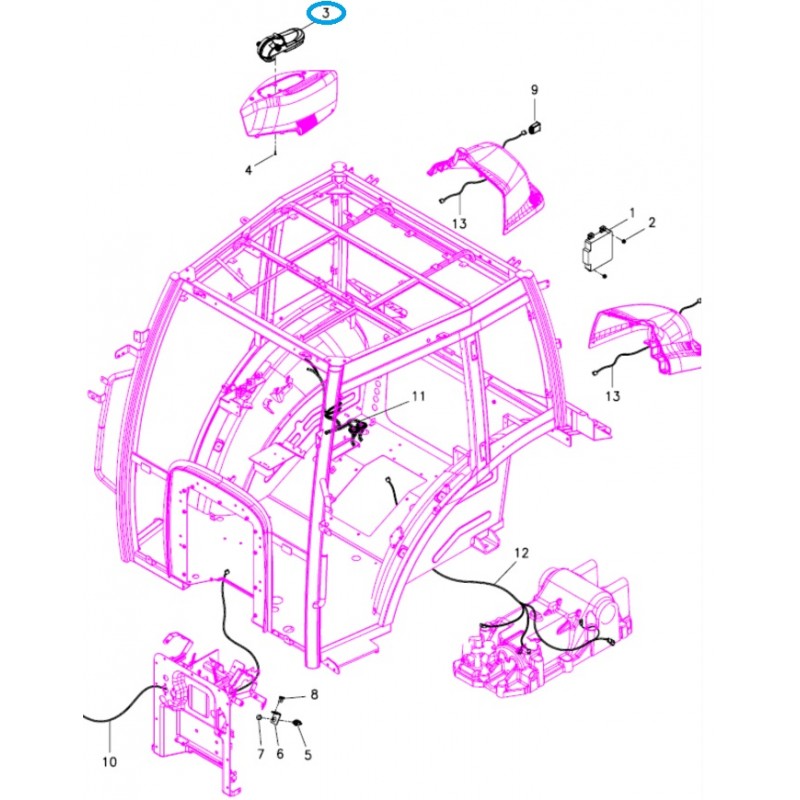 3
9
4
13
1
2
13
11
12
8
10
7
6
5