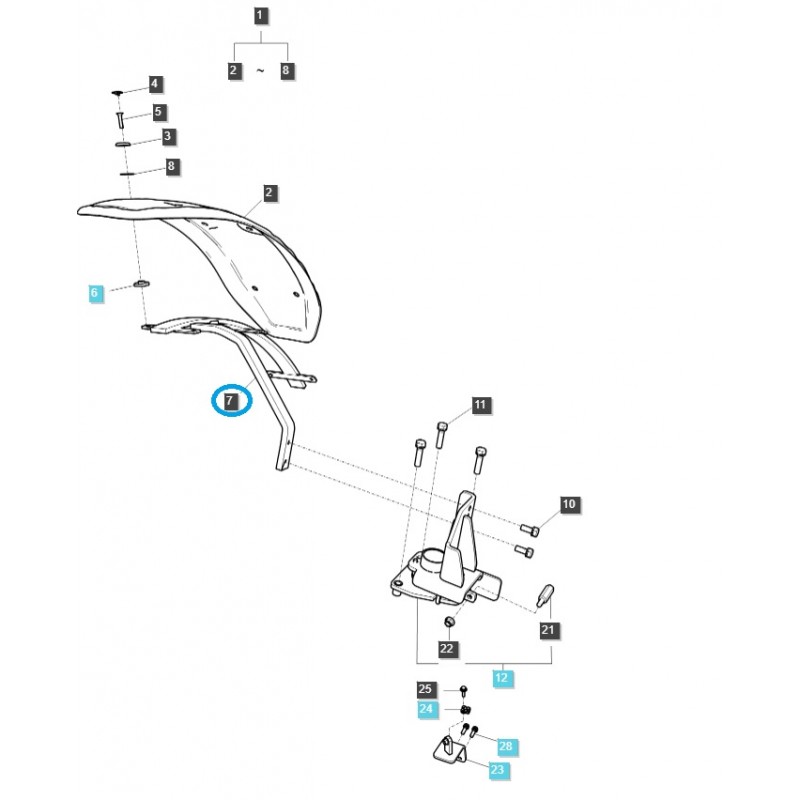 1
2 ~ 8
4
5
3
8
2
6
7
11
10
21
22
12
25
24
28
23