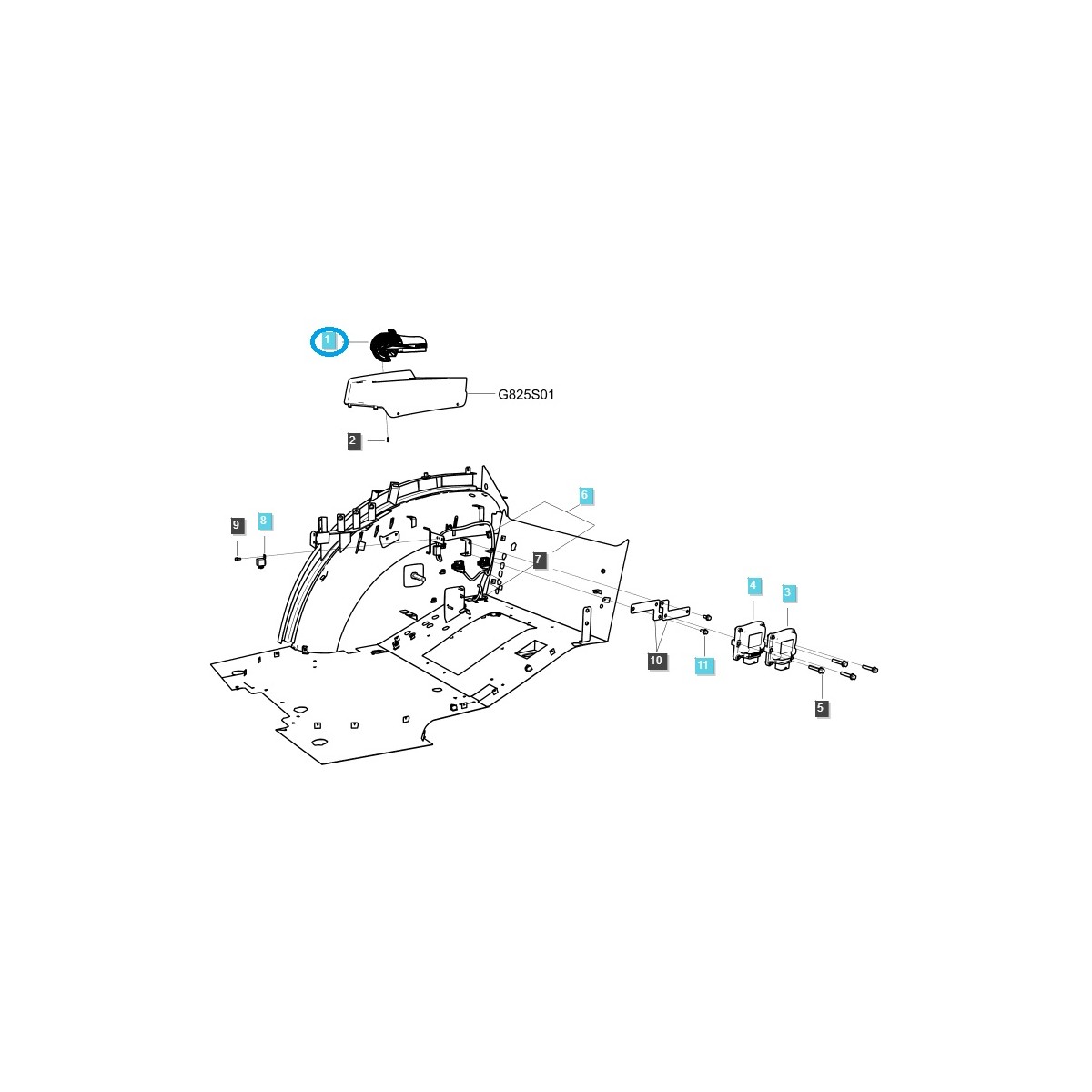 1
G825S01
2
6
9
8
7
4
3
10
11
5