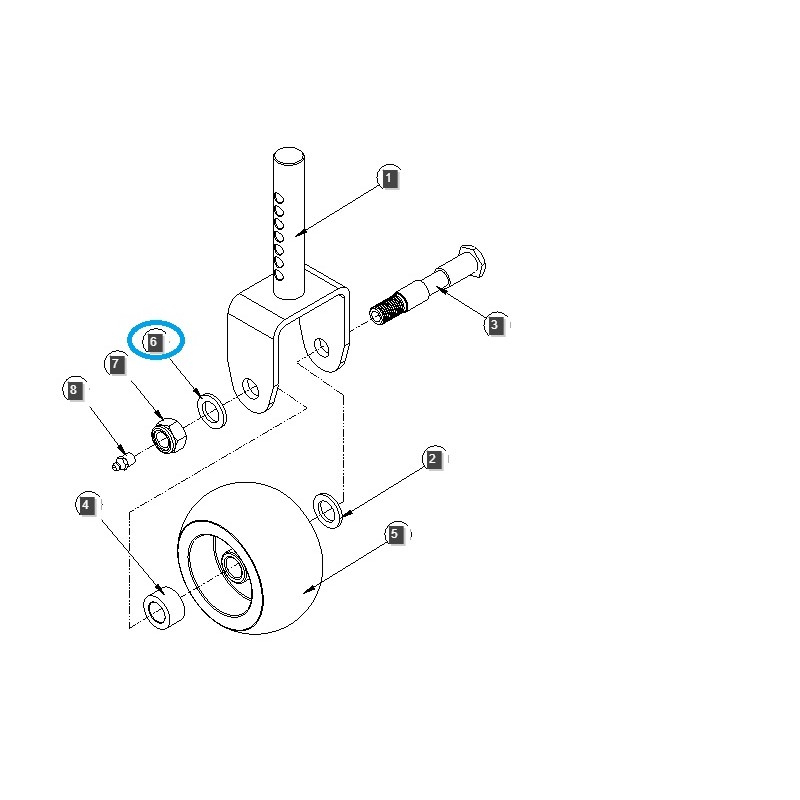 1
3
6
7
8
2
4
5