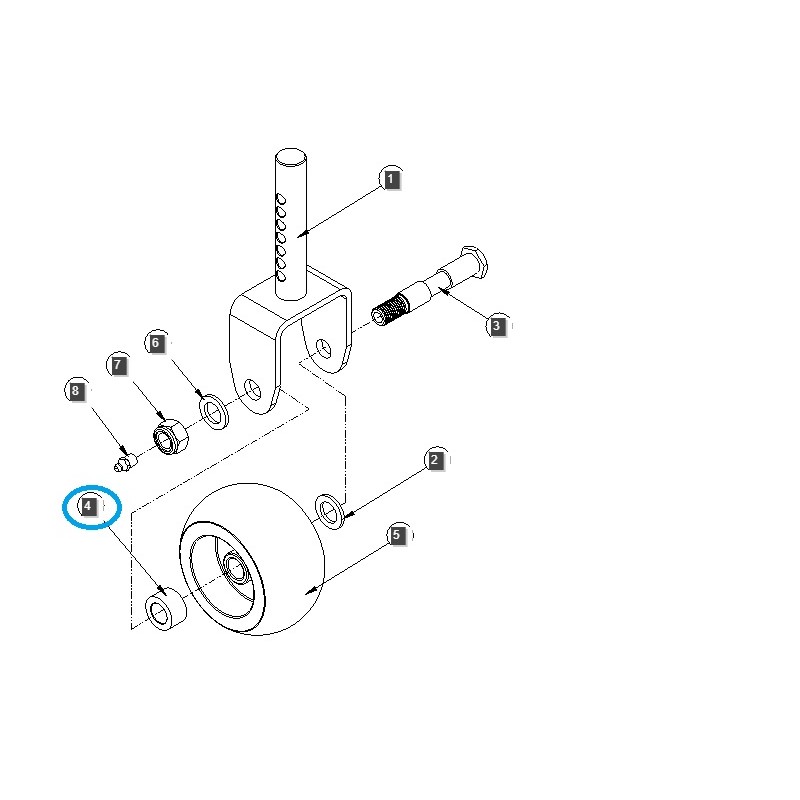 1
3
6
7
8
2
4
5