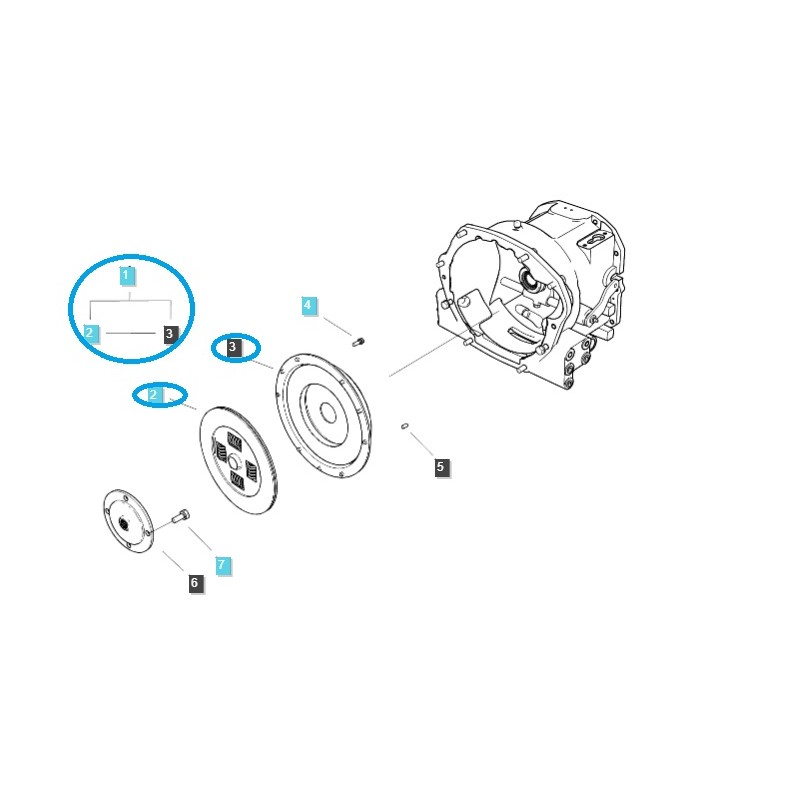 1
2
3
4
3
2
5
7
6