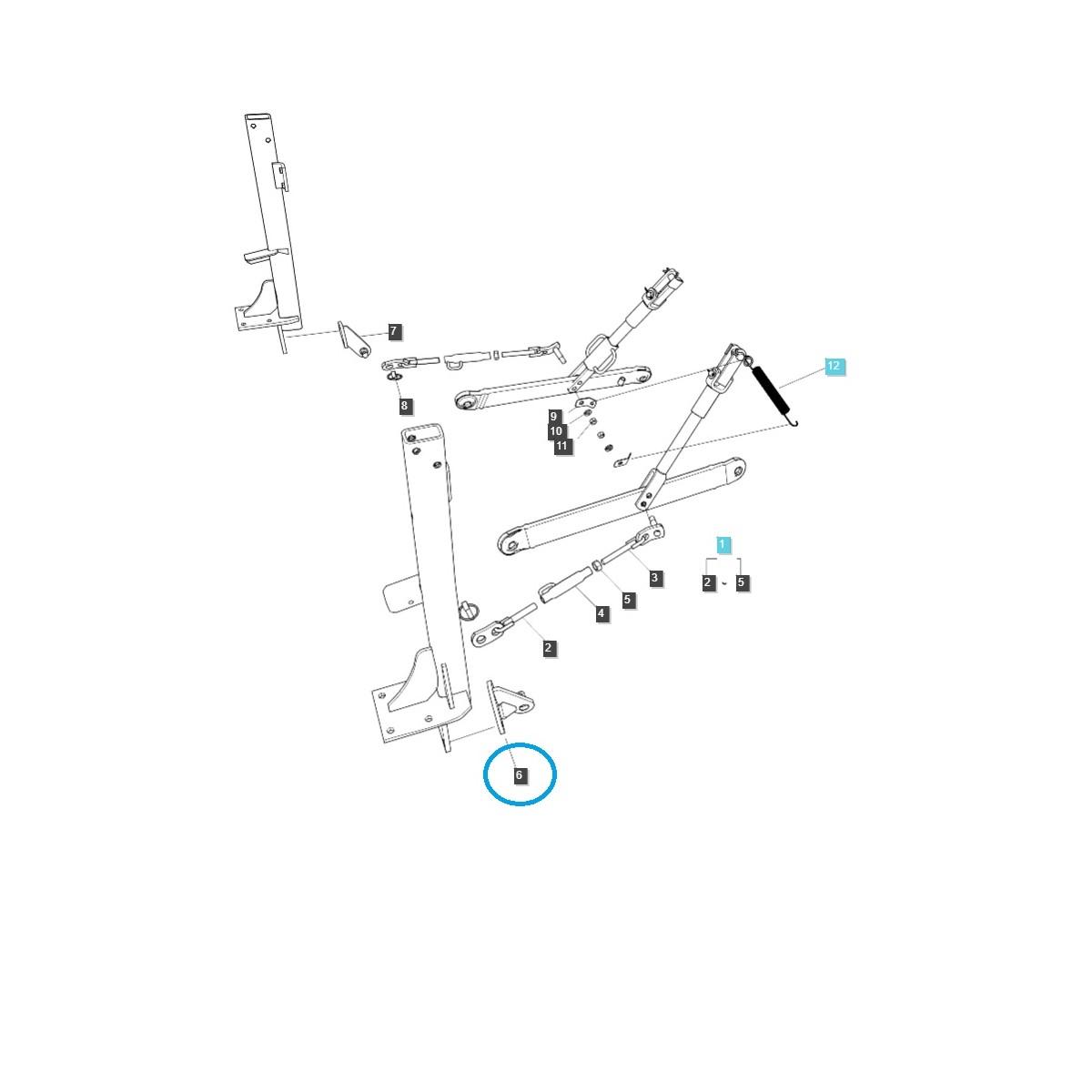 7
8
12
9
10
11
1
2 ~ 5
3
5
4
2
6