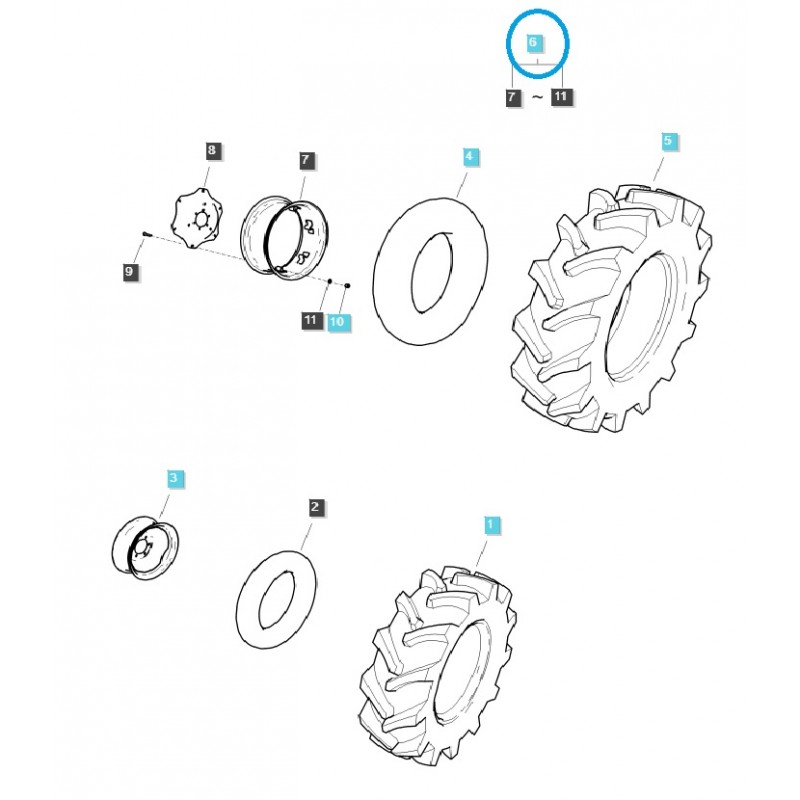 6
7 ~ 11
8
7
4
5
9
11
10
3
2
1