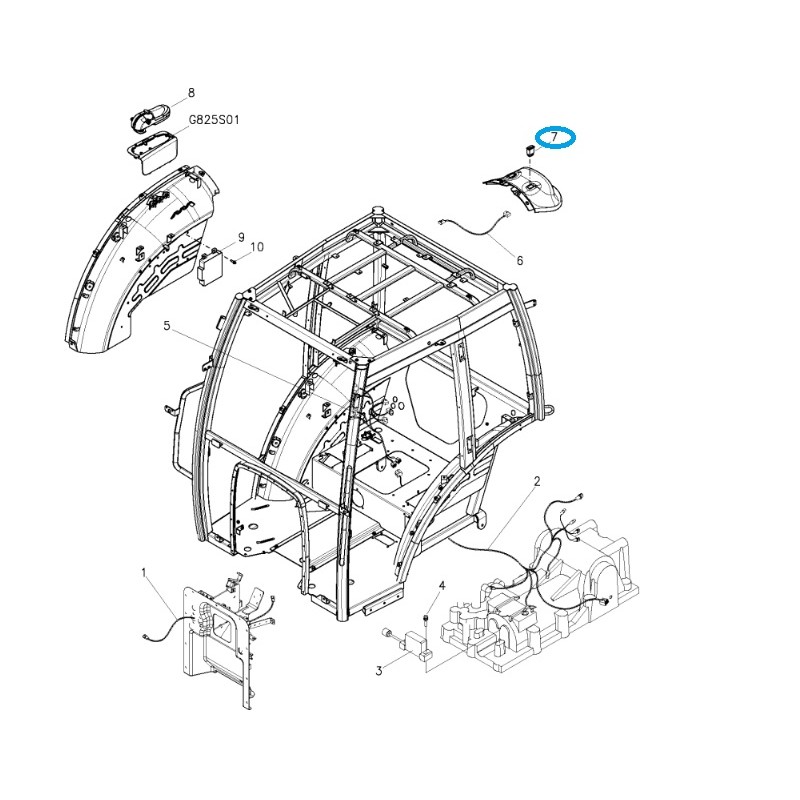 8
G825S01
7
9
10
6
5
2
1
4
3