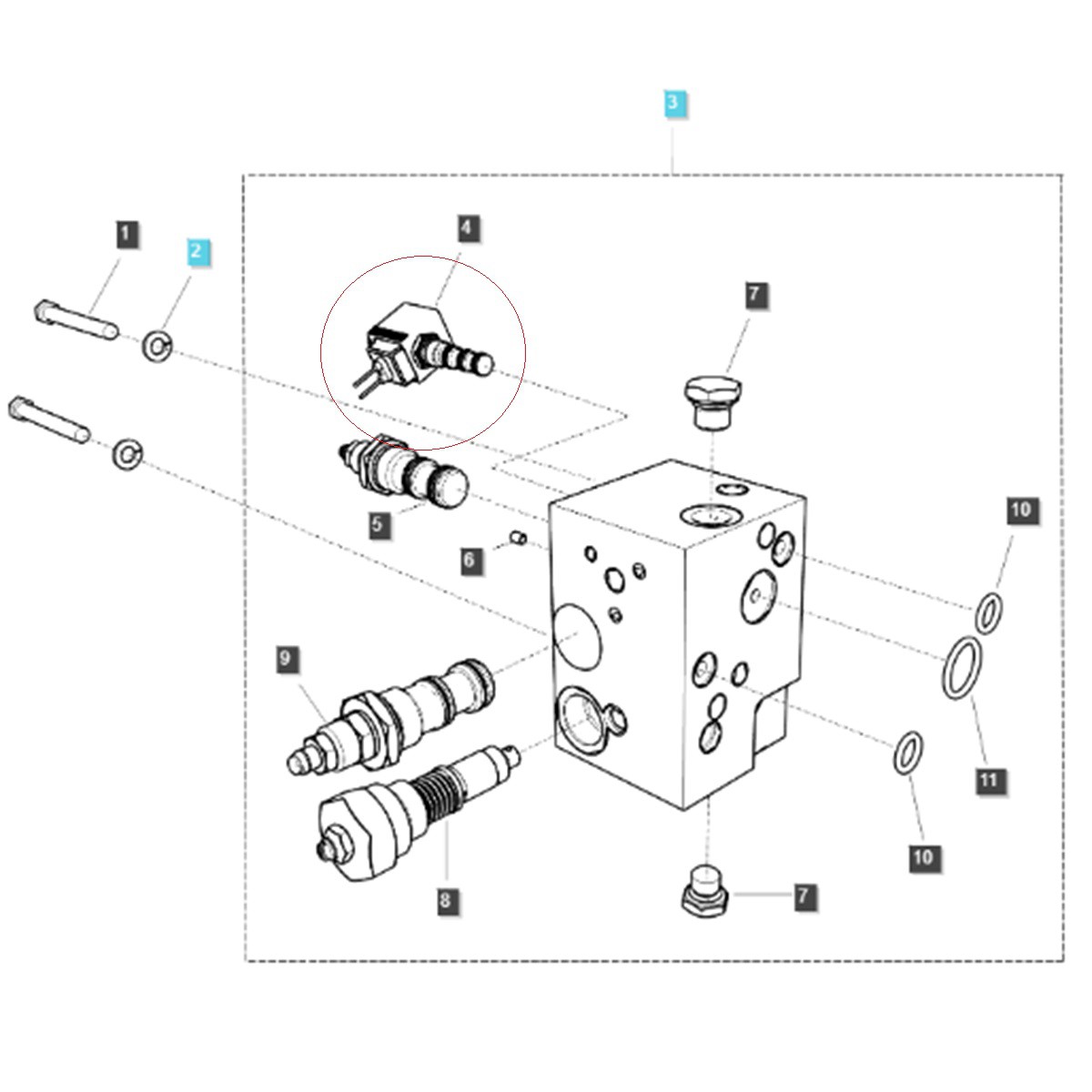 3
1
2
4
7
5
6
10
9
11
10
8
7