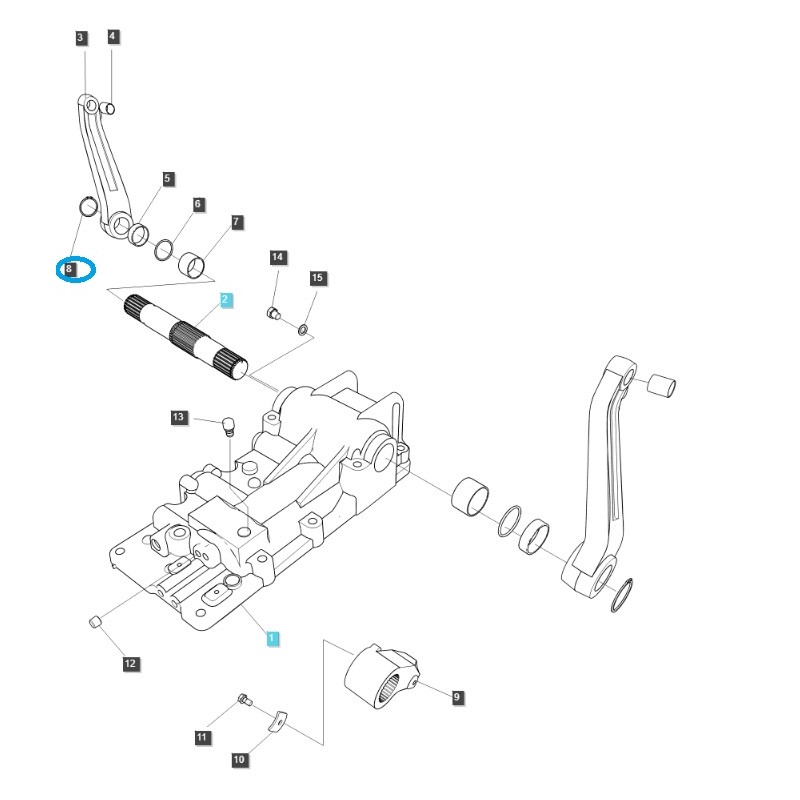 3
4
5
6
7
8
14
15
2
13
1
12
9
11
10