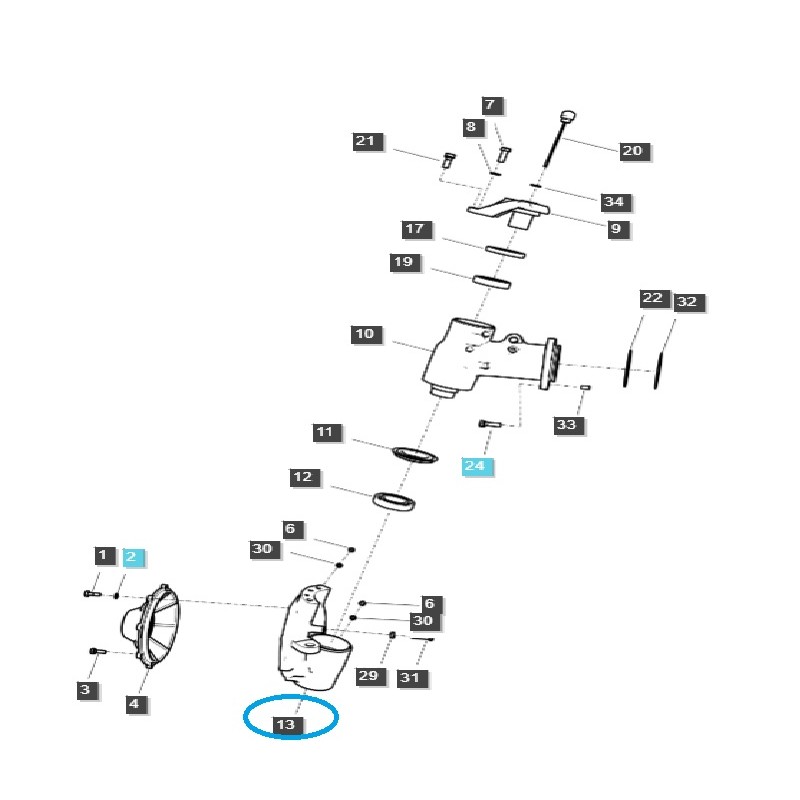 7
8
21
20
34
9
17
19
22
32
10
33
11
24
12
6
30
1
2
6
30
29
31
3
4
13