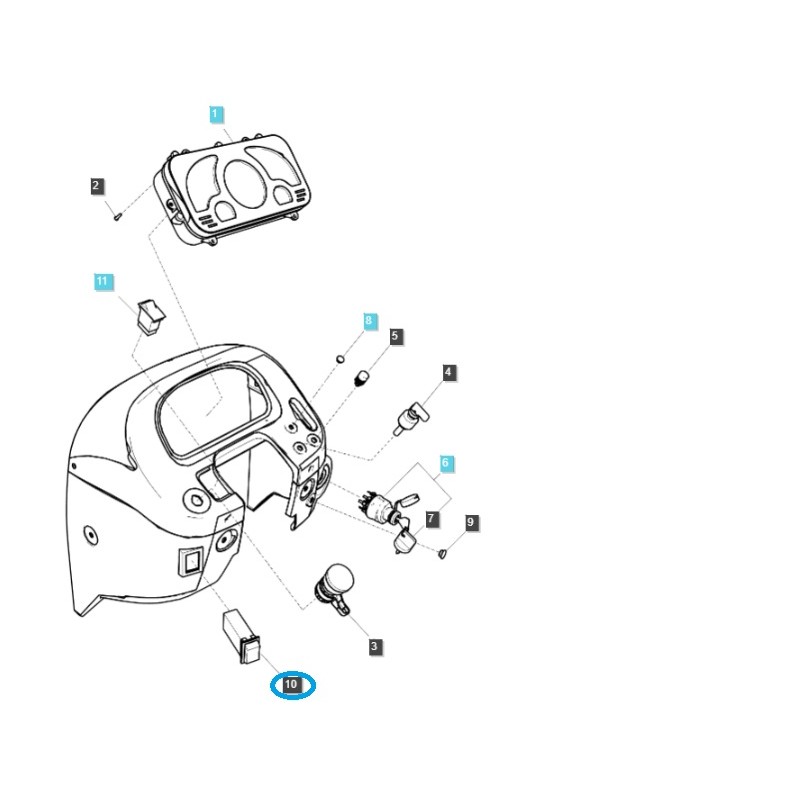 1
2
11
8
5
4
6
7
9
3
10