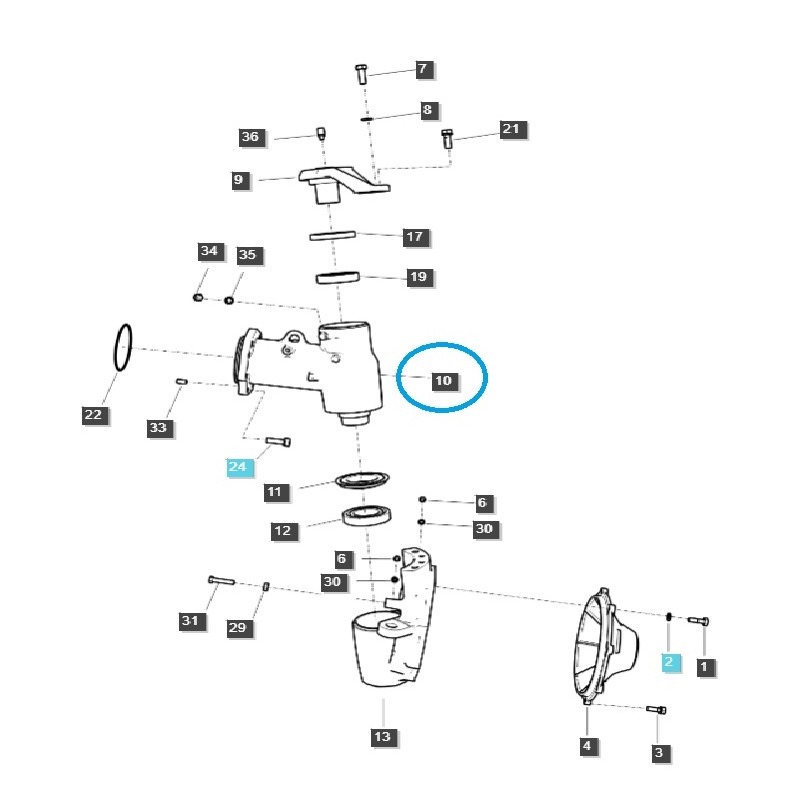 7
8
36
21
9
17
34
35
19
10
22
33
24
11
6
12
30
6
30
31
29
2
1
13
4
3