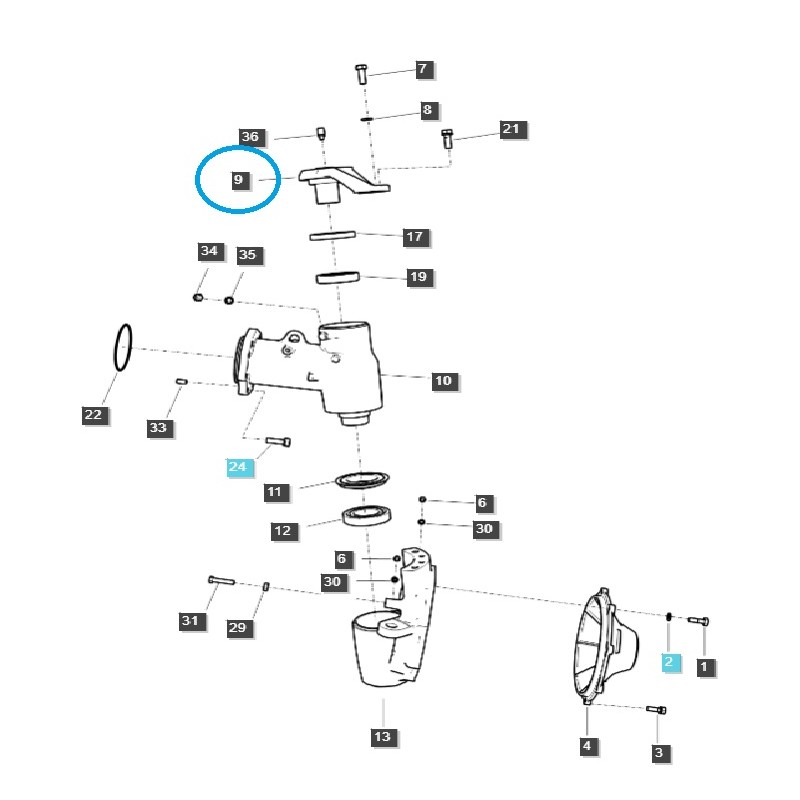 7
8
36
21
9
17
34
35
19
22
10
33
24
11
6
12
30
6
30
31
29
2
1
13
4
3