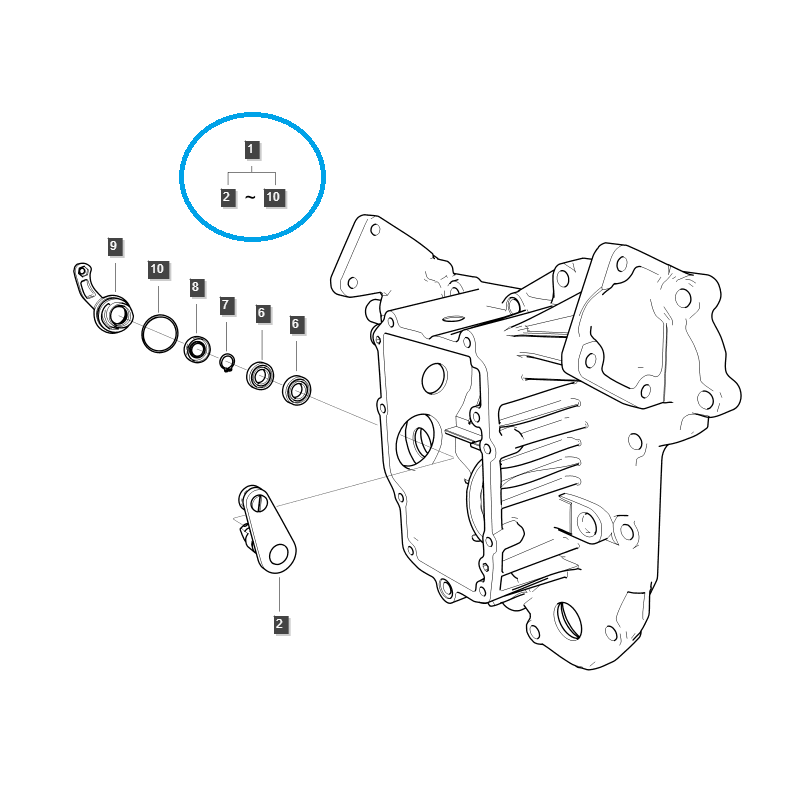 1
2 ~ 10
9
10
8
7
6
6
2