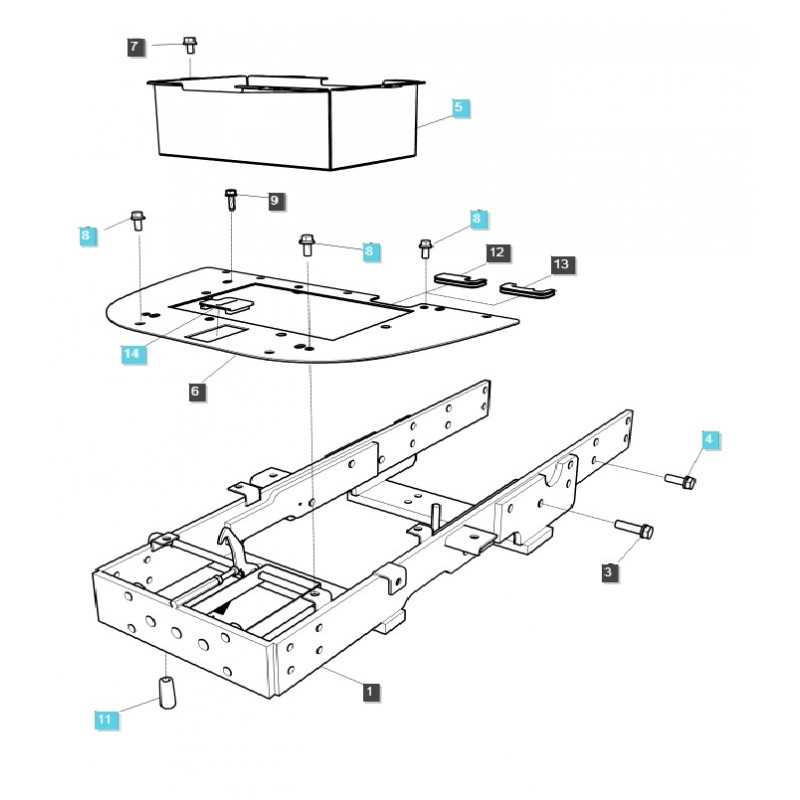 7
5
9
8
8
8
12
13
14
6
4
3
1
11