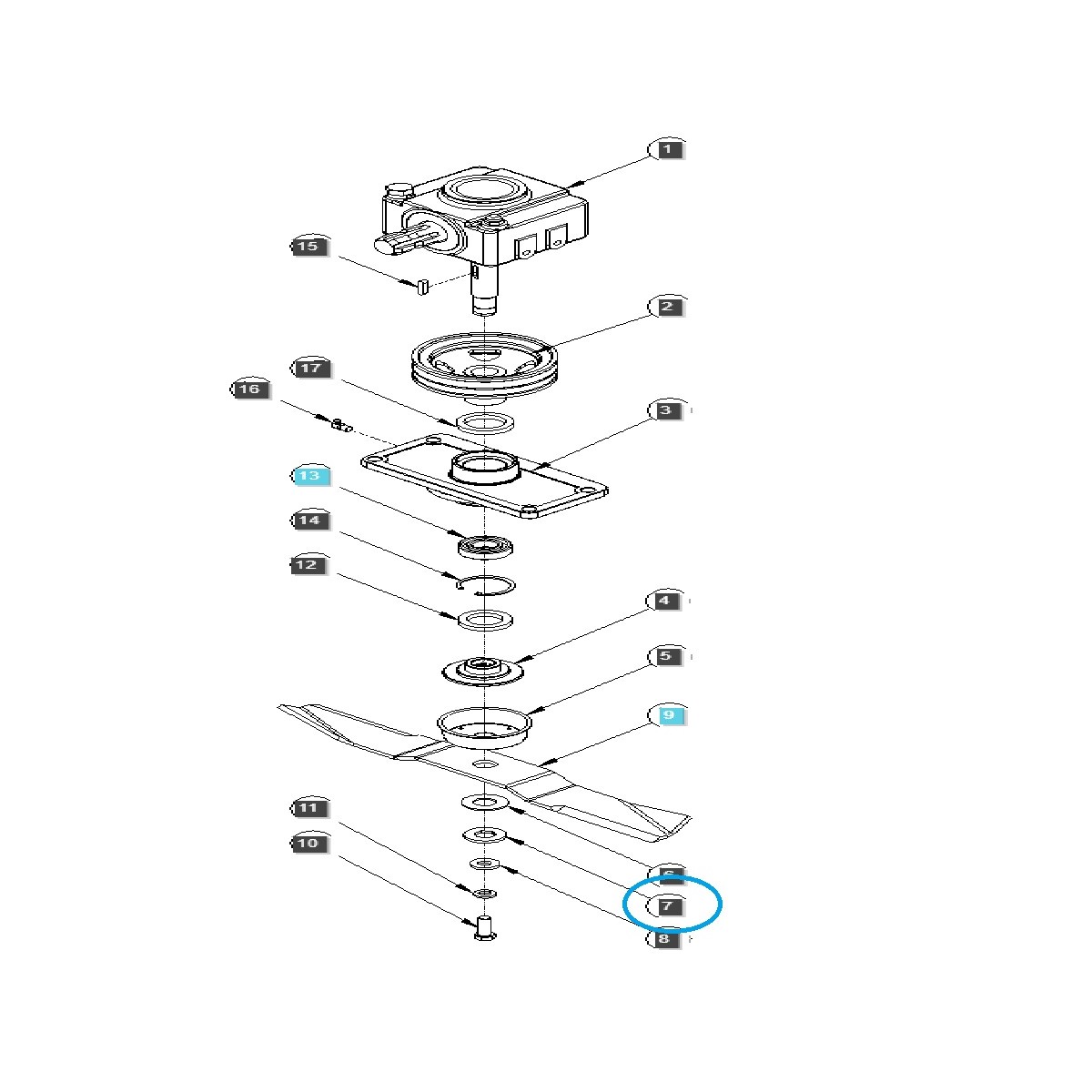 1
15
2
17
16
3
13
14
12
4
5
9
11
10
6
7
8